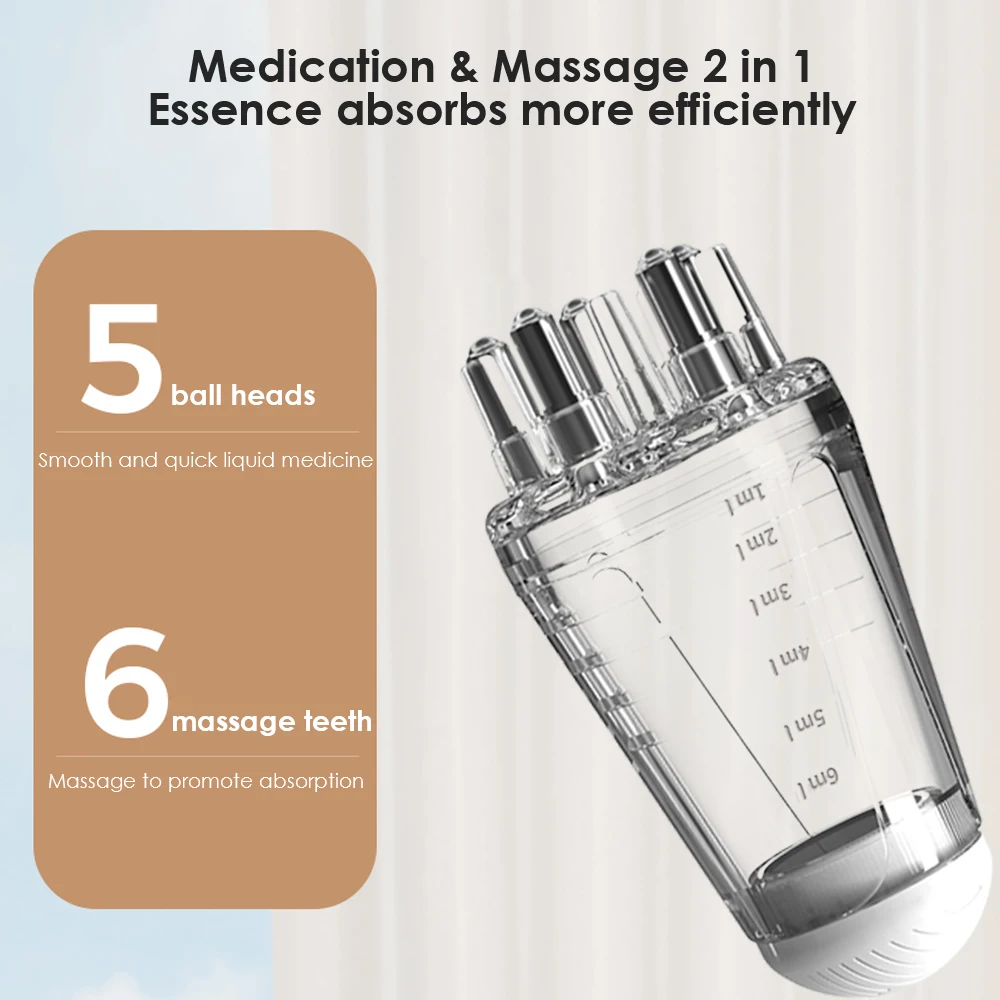 Medication & Massage 2 in 1
Essence absorbs more efficiently

5 ball heads

Smooth and quick liquid medicine

6 massage teeth

Massage to promote absorption

1ml
2ml
3ml
4ml
5ml
6ml