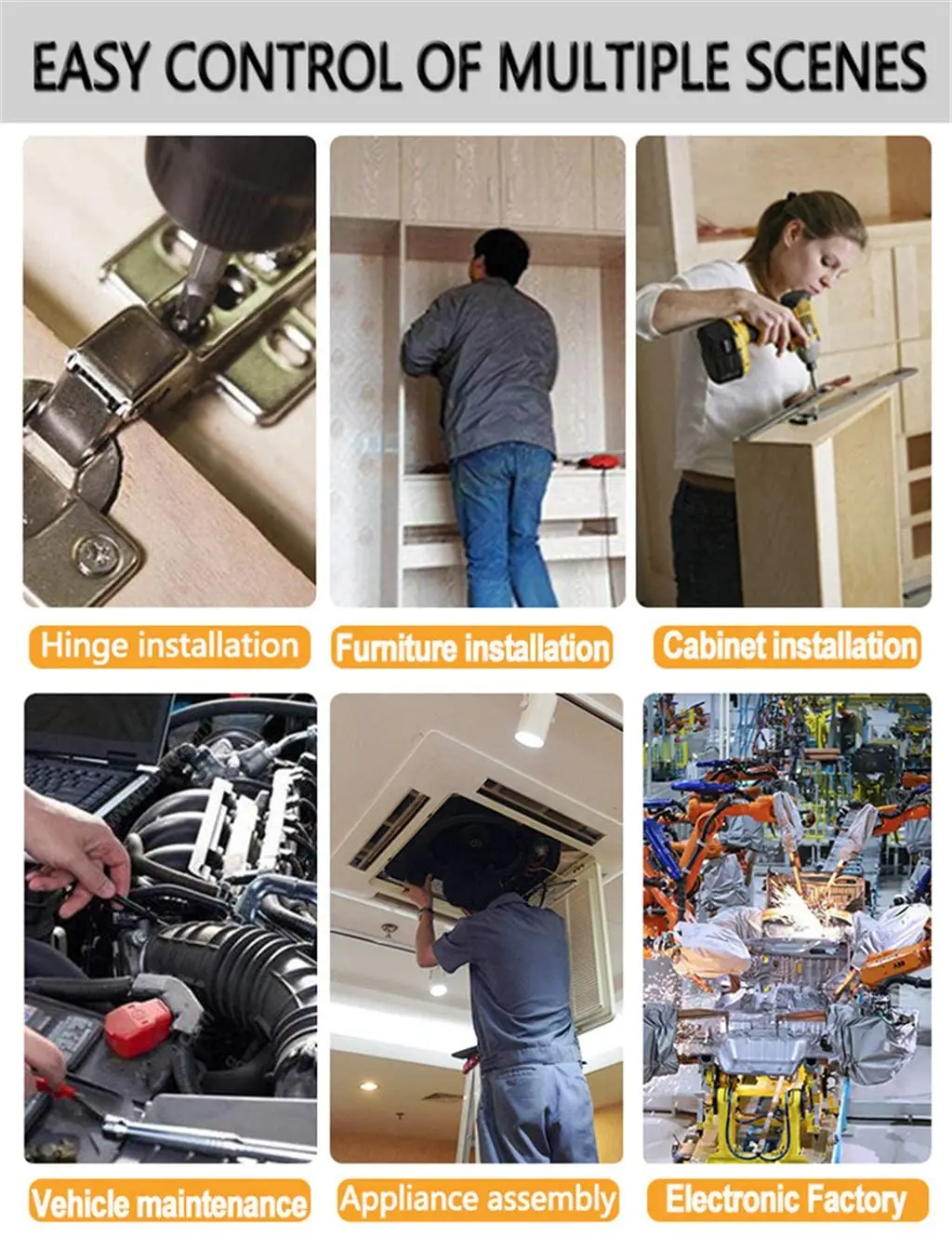 EASY CONTROL OF MULTIPLE SCENES

Hinge installation

Furniture installation

Cabinet installation

Vehicle maintenance

Appliance assembly

Electronic Factory