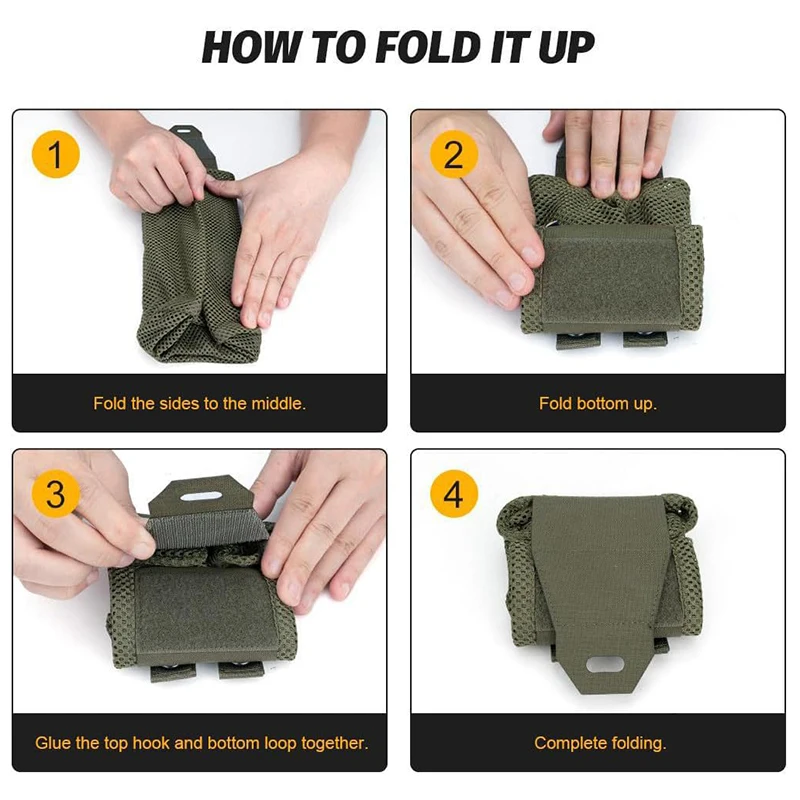 HOW TO FOLD IT UP

1

Fold the sides to the middle.

2

Fold bottom up.

3

Glue the top hook and bottom loop together.

4

Complete folding.