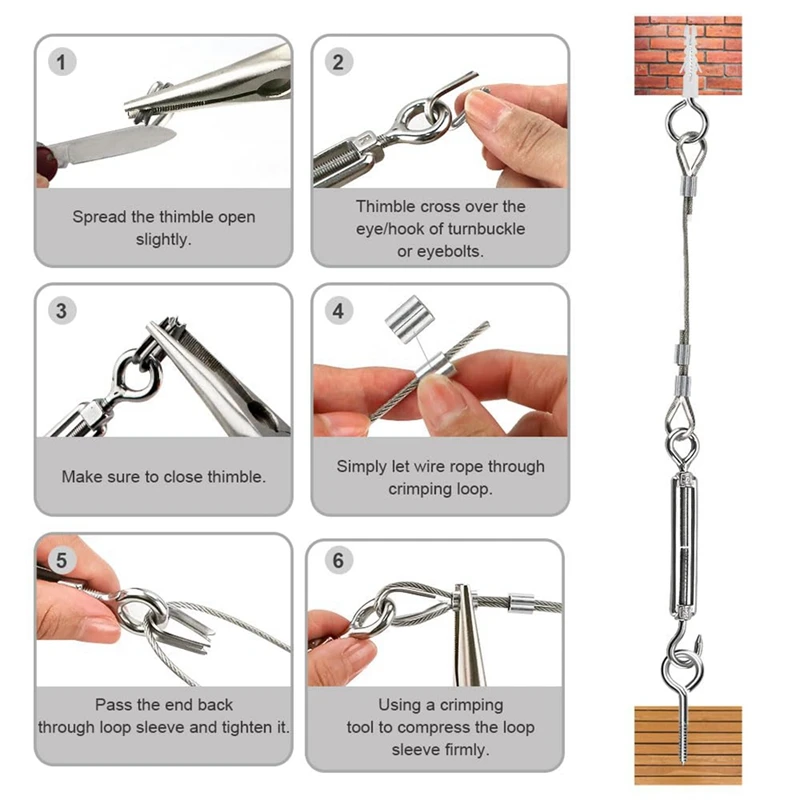 1

Spread the thimble open slightly.

2

Thimble cross over the eye/hook of turnbuckle or eyebolts.

3

Make sure to close thimble.

4

Simply let wire rope through crimping loop.

5

Pass the end back through loop sleeve and tighten it.

6

Using a crimping tool to compress the loop sleeve firmly.