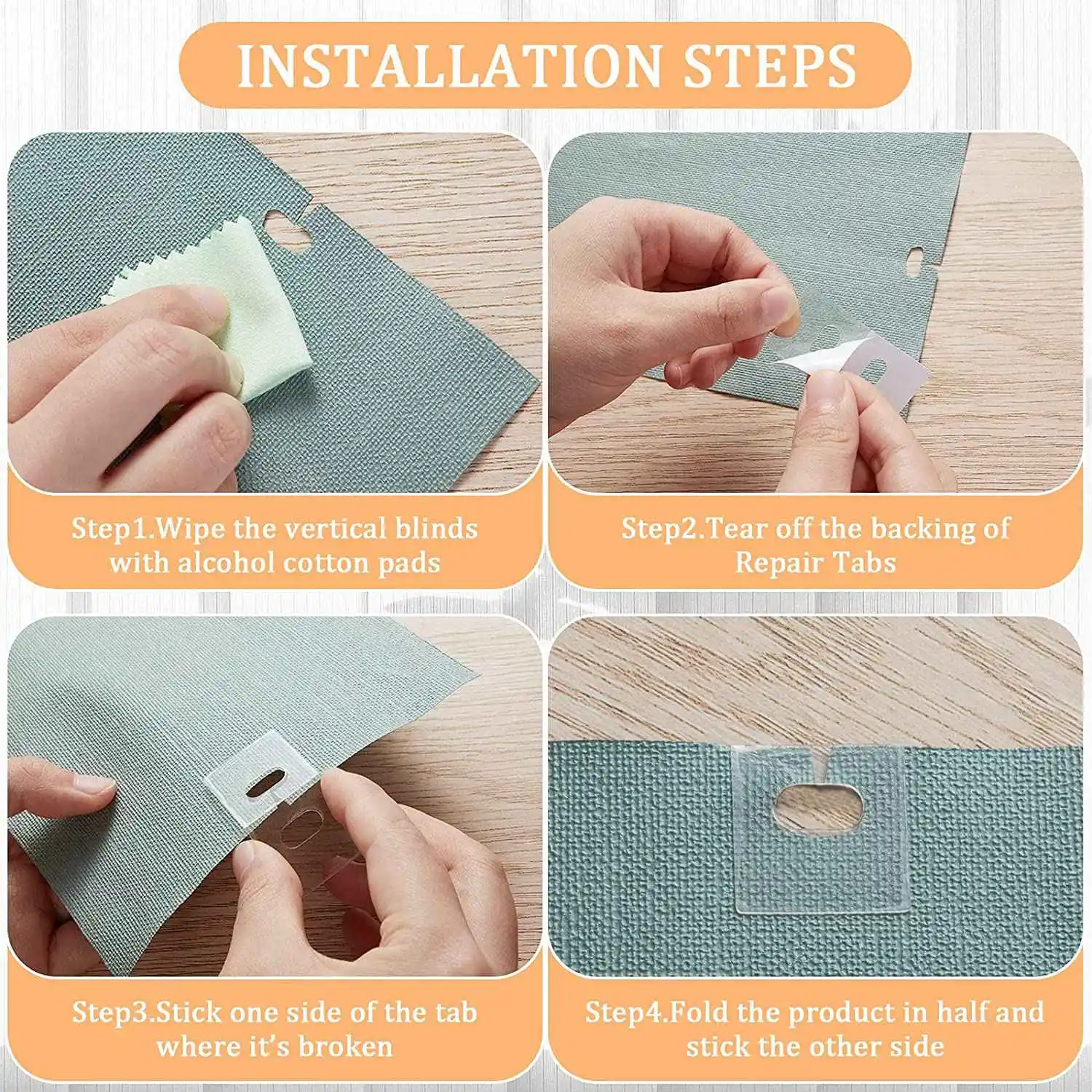 INSTALLATION STEPS

Step1.Wipe the vertical blinds with alcohol cotton pads

Step2.Tear off the backing of Repair Tabs

Step3.Stick one side of the tab where it's broken

Step4.Fold the product in half and stick the other side