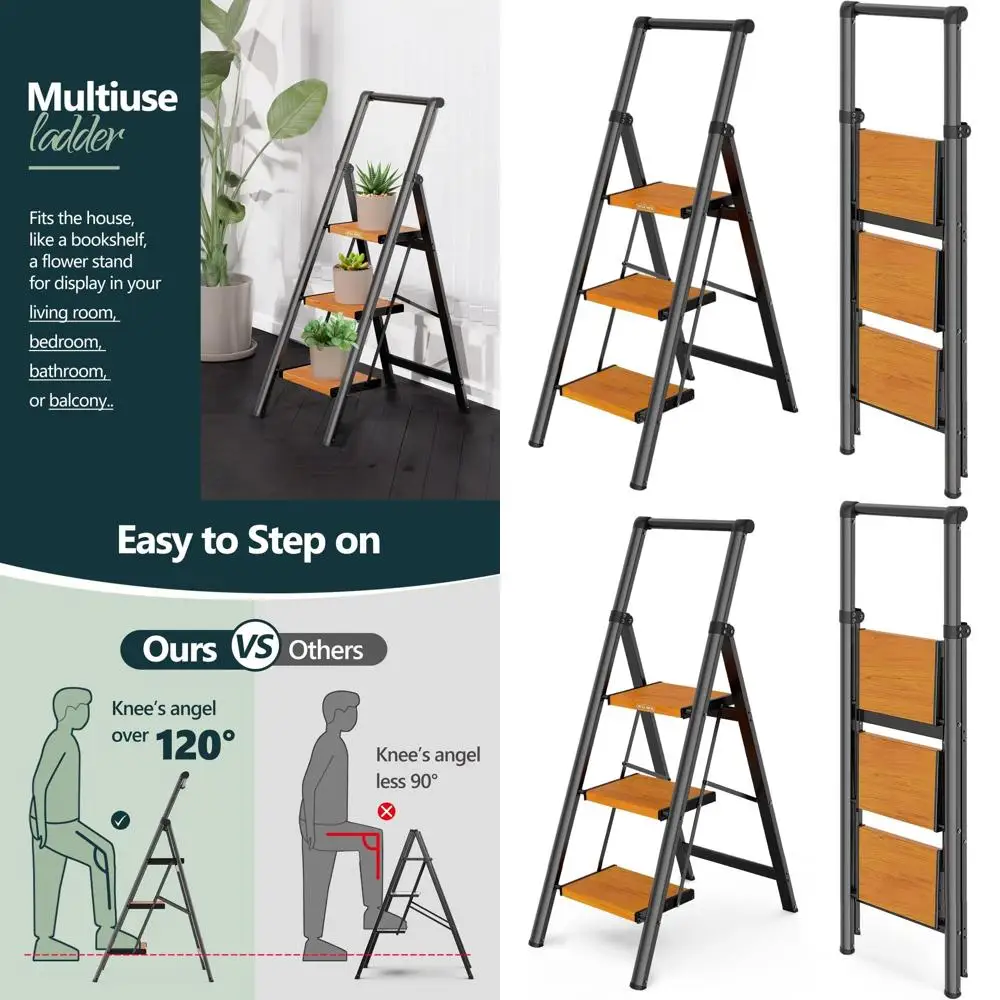 Multiuse
ladder

Fits the house, like a bookshelf, a flower stand for display in your living room, bedroom, bathroom, or balcony..

Easy to Step on

Ours VS Others

Knee's angel over 120°

Knee's angel less 90°