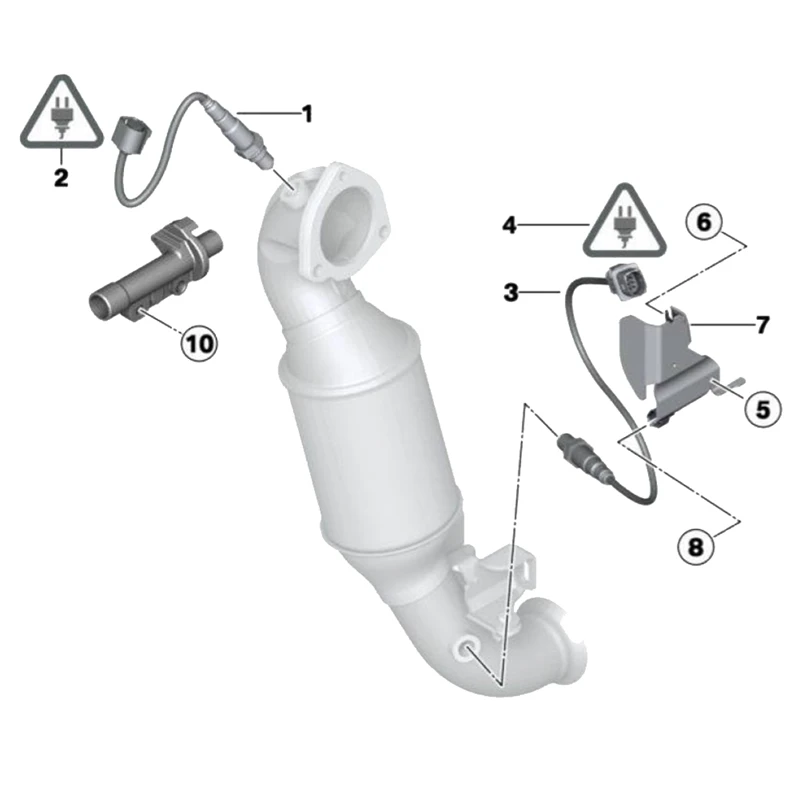 1
2
10
4
6
3
7
5
8