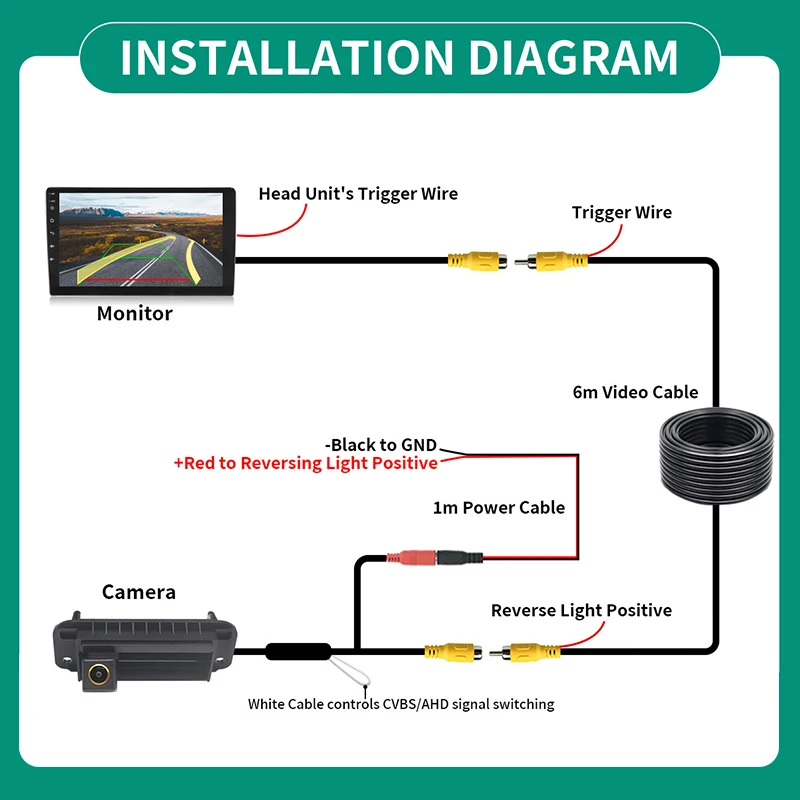 INSTALLATION DIAGRAM

Head Unit's Trigger Wire

Trigger Wire

Monitor

6m Video Cable

-Black to GND
+Red to Reversing Light Positive

1m Power Cable

Camera

Reverse Light Positive

White Cable controls CVBS/AHD signal switching