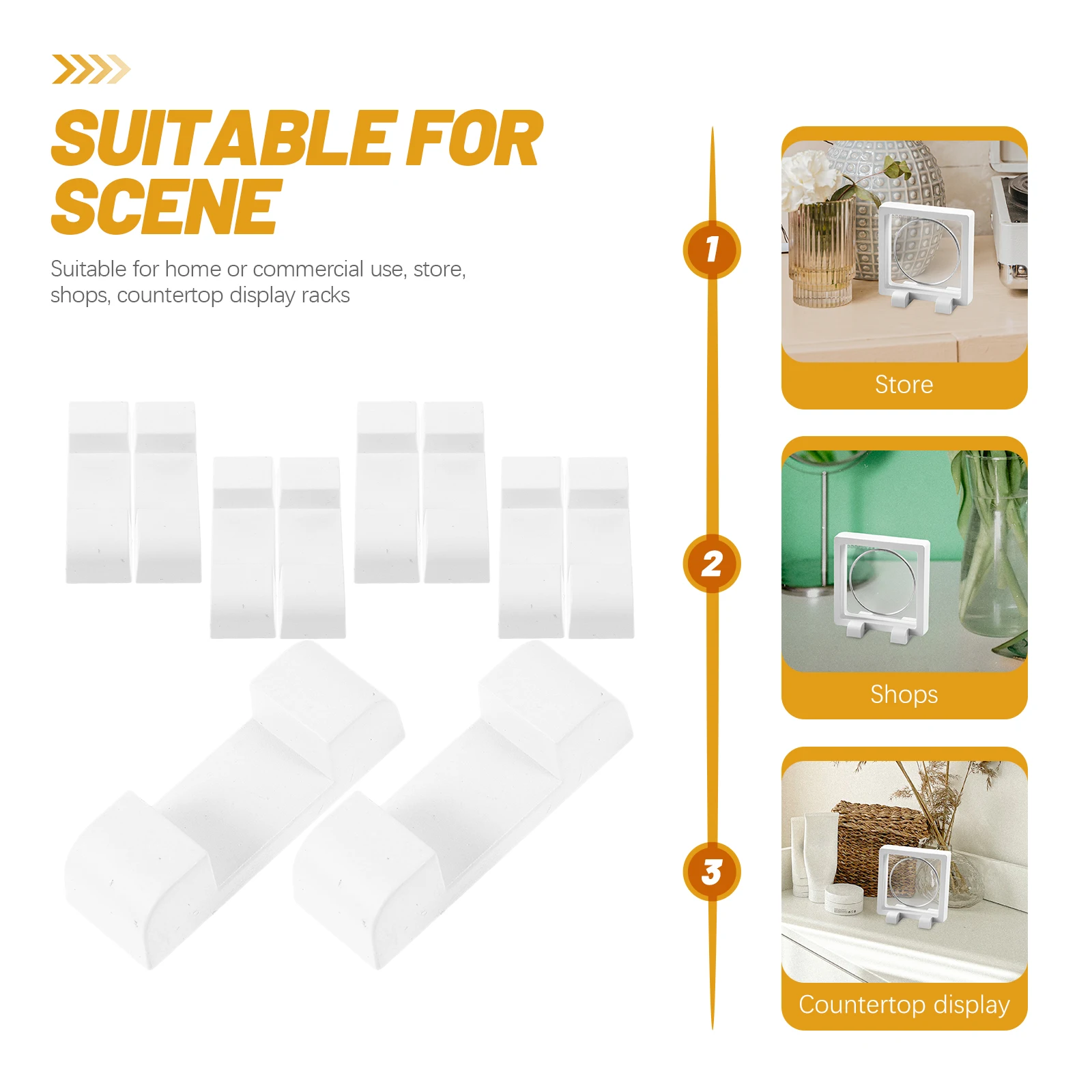 SUITABLE FOR SCENE

Suitable for home or commercial use, store, shops, countertop display racks

1

Store

2

Shops

3

Countertop display