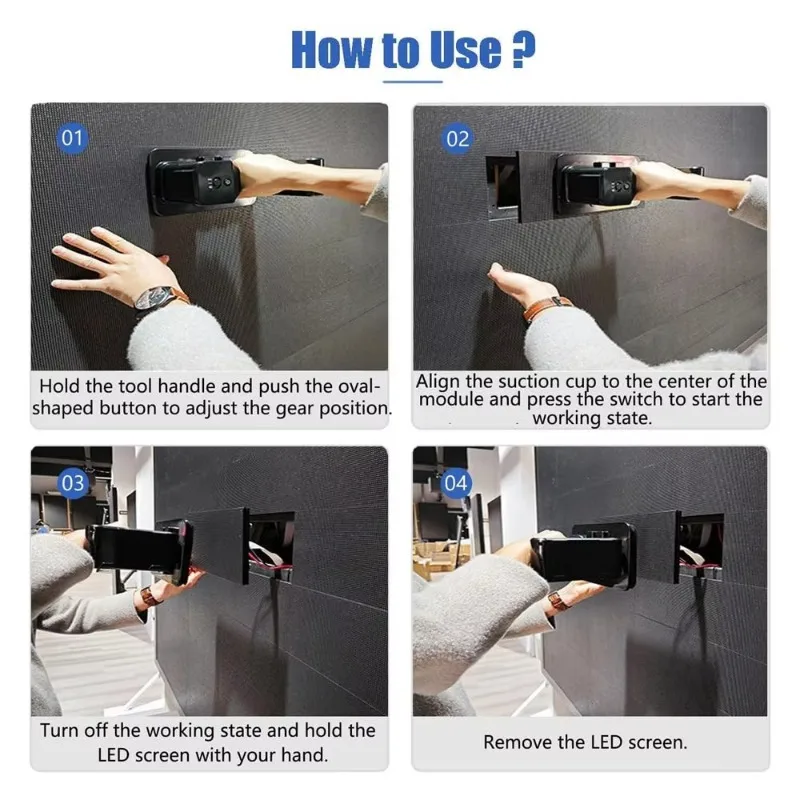 How to Use ?

01

Hold the tool handle and push the oval-shaped button to adjust the gear position.

02

Align the suction cup to the center of the module and press the switch to start the working state.

03

Turn off the working state and hold the LED screen with your hand.

04

Remove the LED screen.