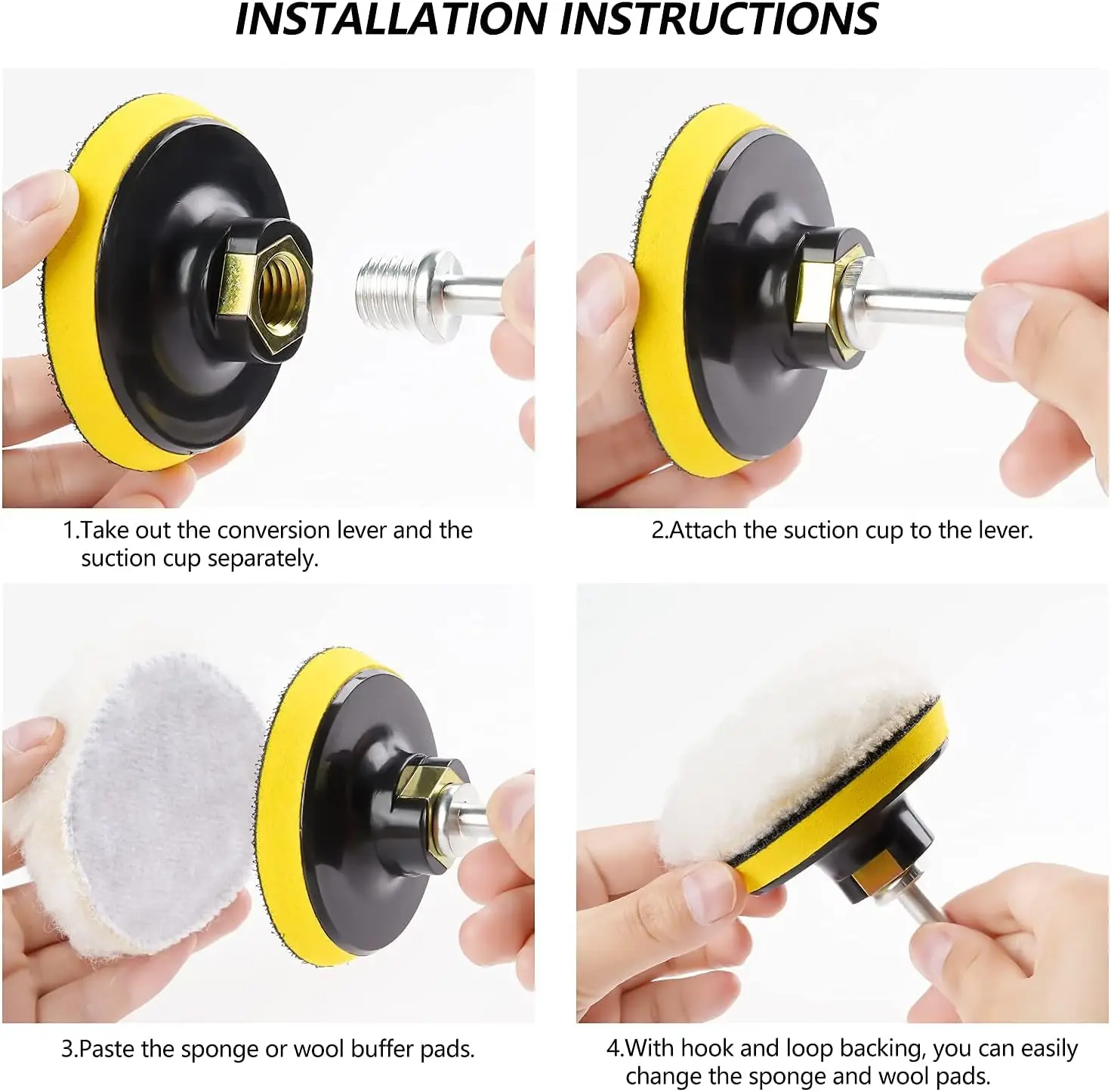 INSTALLATION INSTRUCTIONS

1.Take out the conversion lever and the suction cup separately.

2.Attach the suction cup to the lever.

3.Paste the sponge or wool buffer pads.

4.With hook and loop backing, you can easily change the sponge and wool pads.