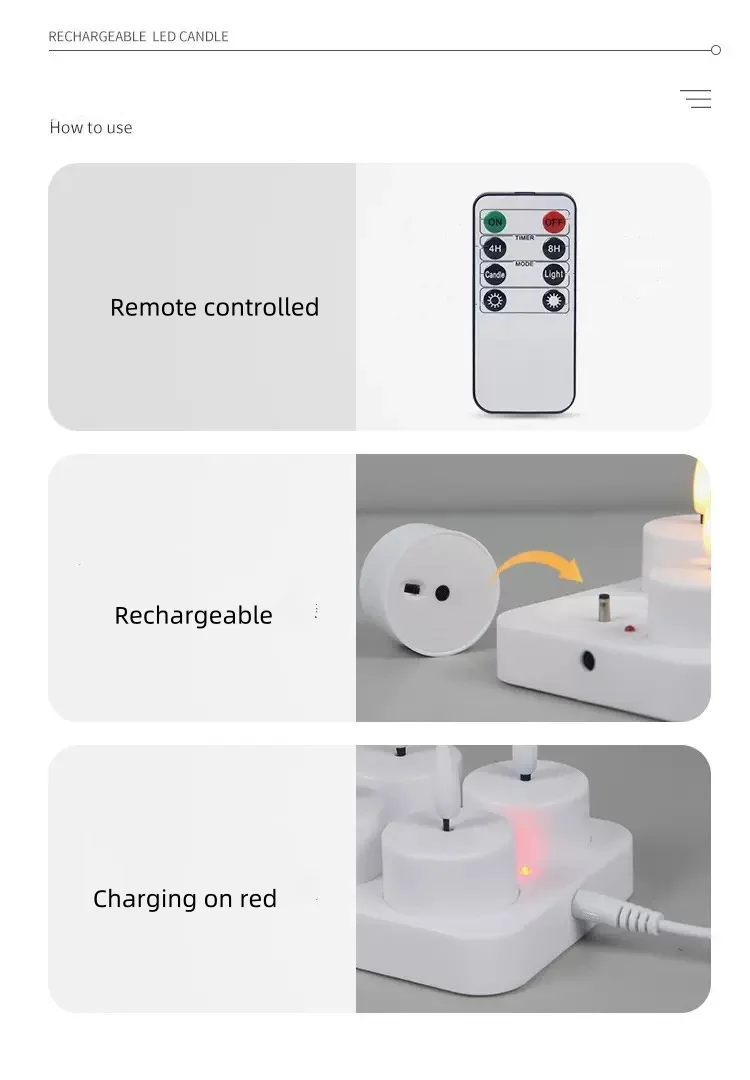 RECHARGEABLE LED CANDLE

How to use

Remote controlled

ON OFF
TIMER
4H 8H
MODE
Candle Light

Rechargeable

Charging on red