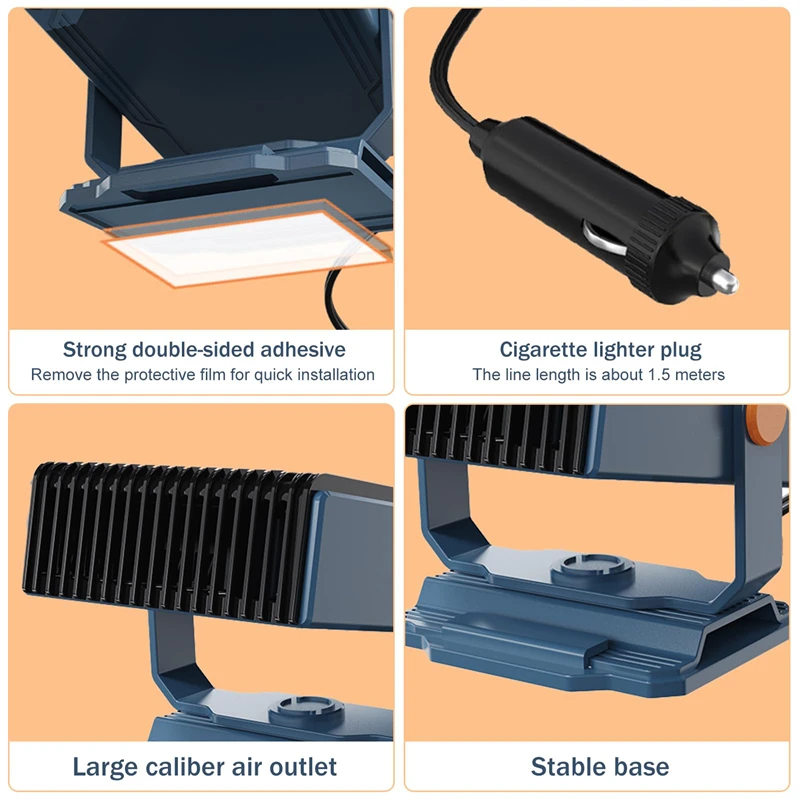 Strong double-sided adhesive
Remove the protective film for quick installation

Cigarette lighter plug
The line length is about 1.5 meters

Large caliber air outlet

Stable base