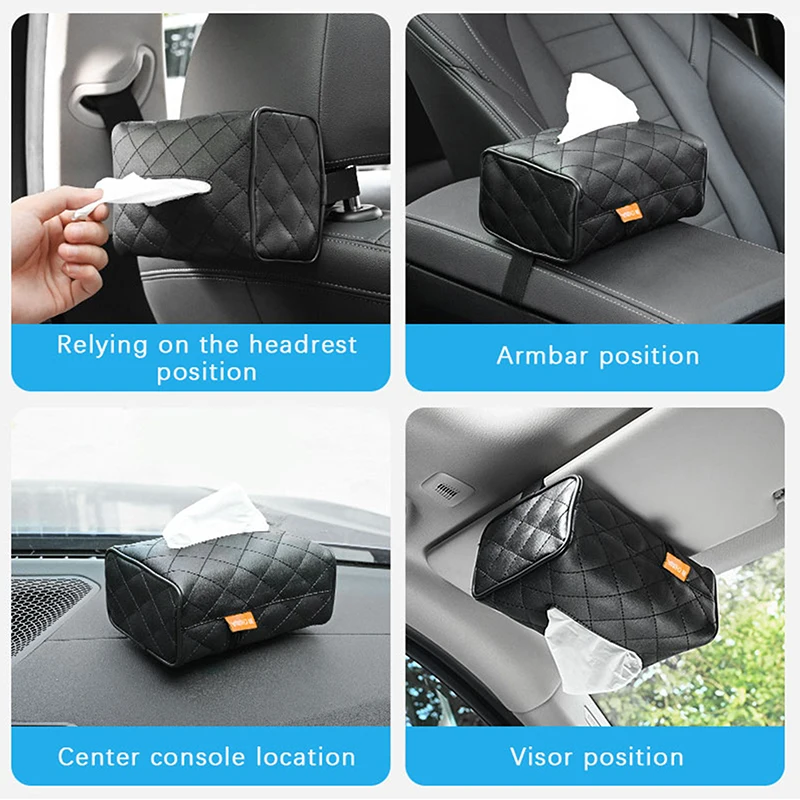 Relying on the headrest position

Armbar position

Center console location

Visor position