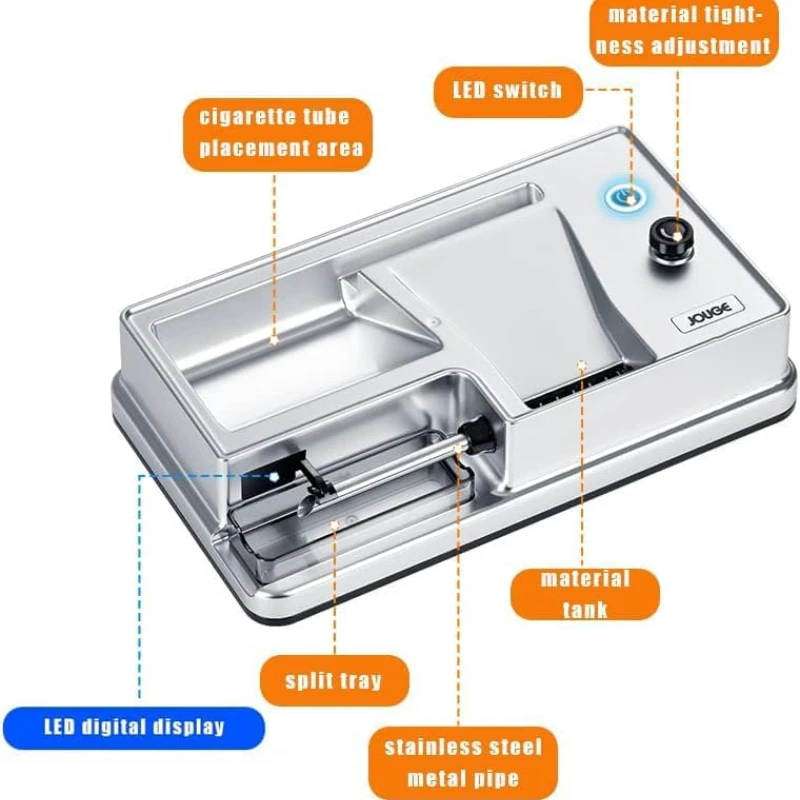 material tightness adjustment

LED switch

cigarette tube placement area

JOUGE

material tank

split tray

LED digital display

stainless steel metal pipe