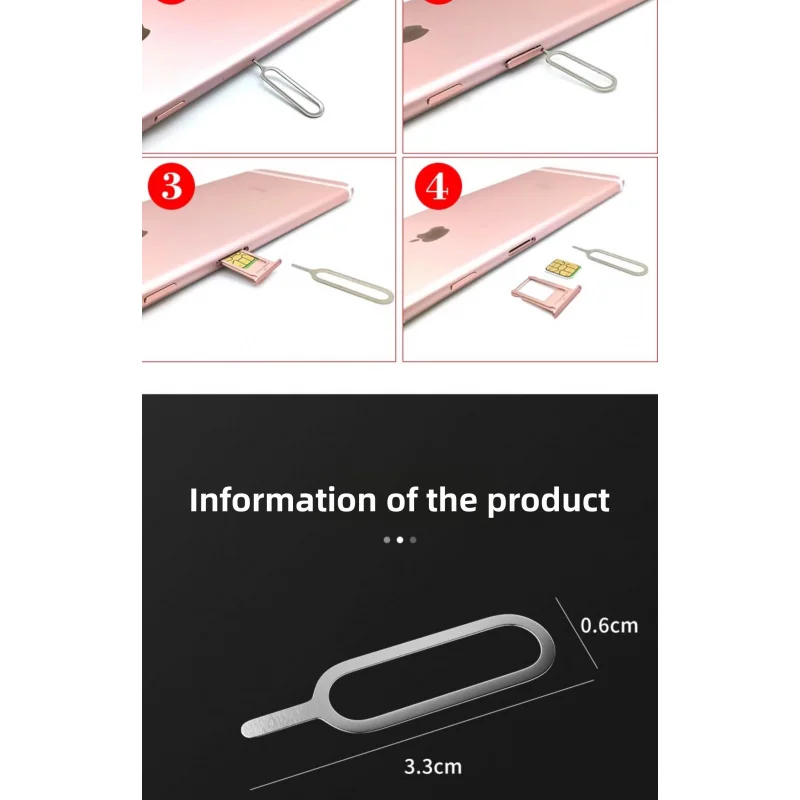 3

4

Information of the product

0.6cm

3.3cm