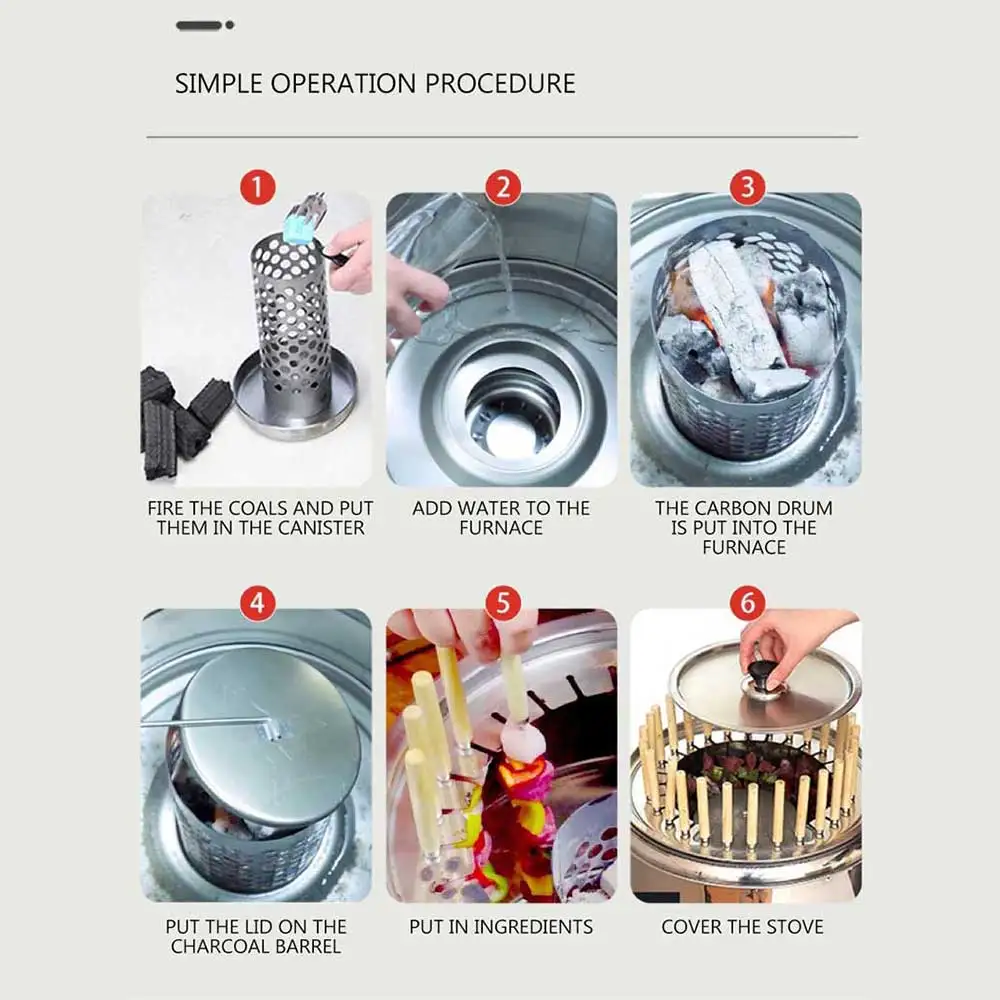 SIMPLE OPERATION PROCEDURE

1

FIRE THE COALS AND PUT THEM IN THE CANISTER

2

ADD WATER TO THE FURNACE

3

THE CARBON DRUM IS PUT INTO THE FURNACE

4

PUT THE LID ON THE CHARCOAL BARREL

5

PUT IN INGREDIENTS

6

COVER THE STOVE