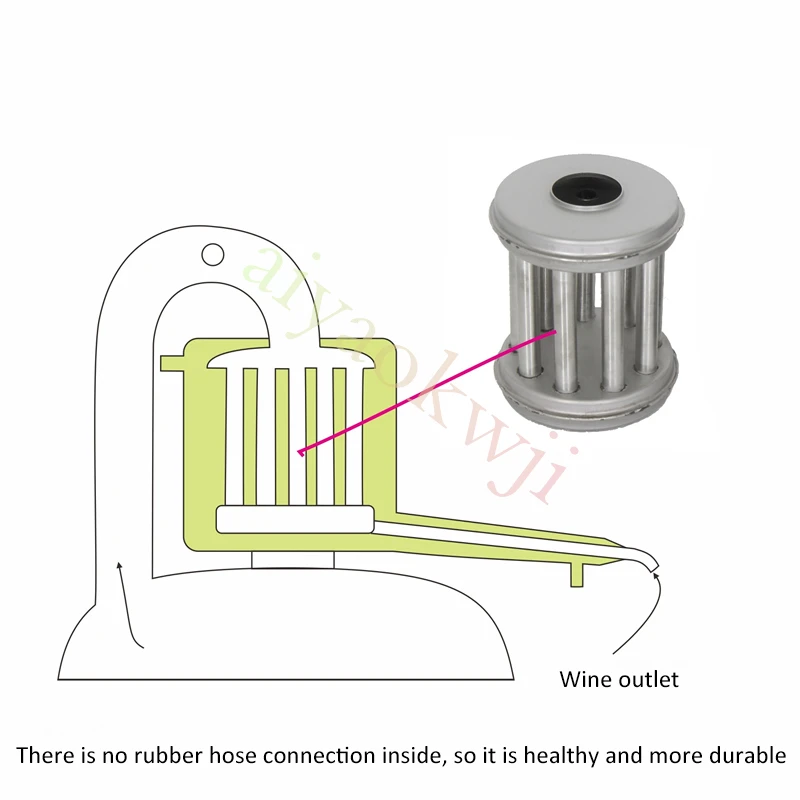 aiyaokwji

Wine outlet

There is no rubber hose connection inside, so it is healthy and more durable