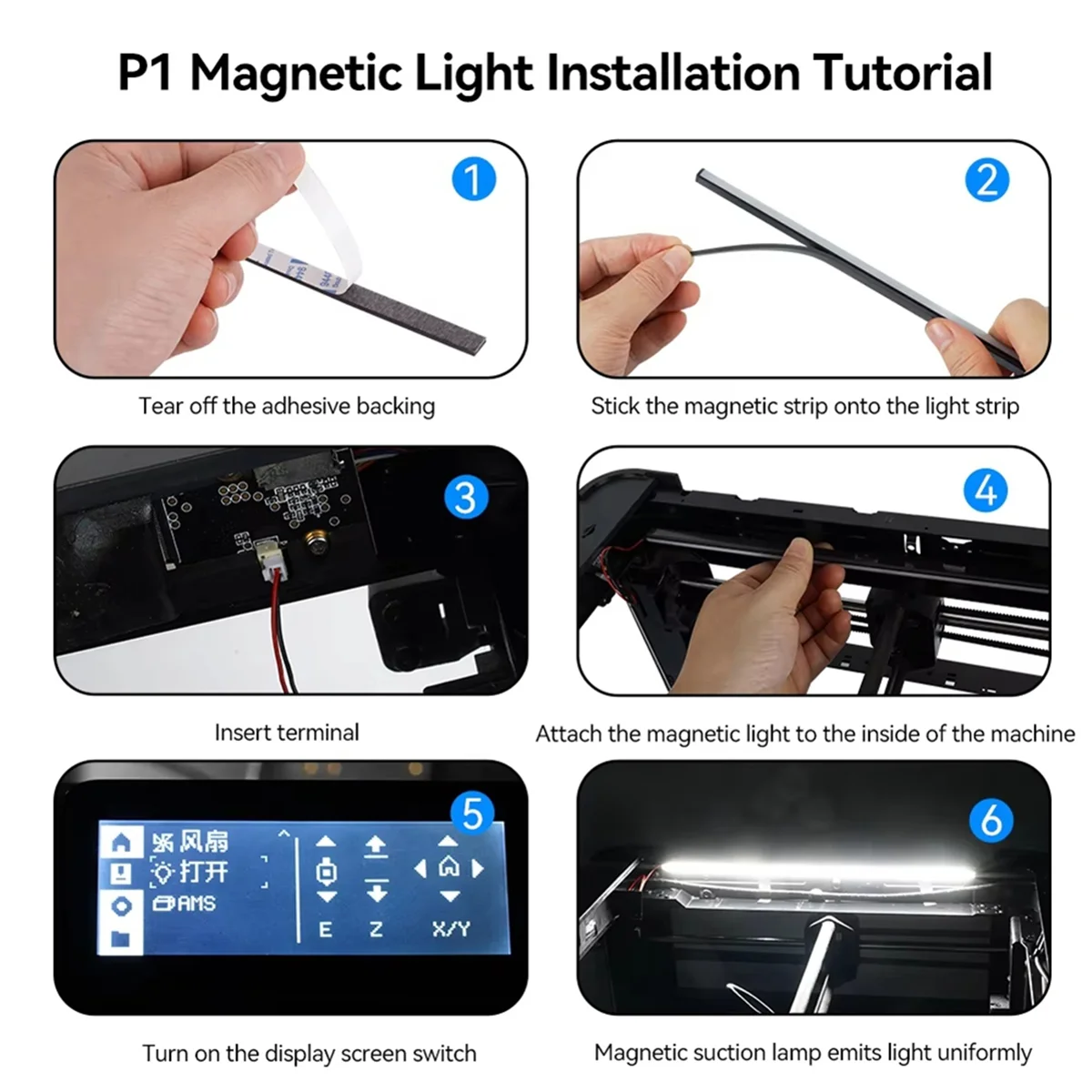 P1 Magnetic Light Installation Tutorial

1

Tear off the adhesive backing

2

Stick the magnetic strip onto the light strip

3

Insert terminal

4

Attach the magnetic light to the inside of the machine

5

风扇
打开
AMS
E Z X/Y

Turn on the display screen switch

6

Magnetic suction lamp emits light uniformly