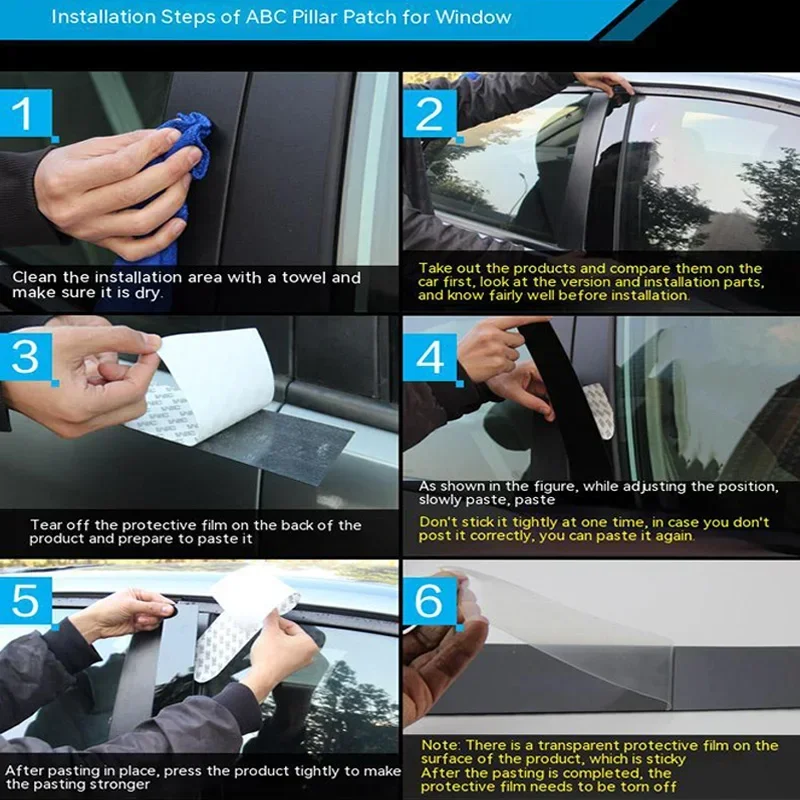 Installation Steps of ABC Pillar Patch for Window

1

Clean the installation area with a towel and make sure it is dry.

2

Take out the products and compare them on the car first, look at the version and installation parts, and know fairly well before installation.

3

Tear off the protective film on the back of the product and prepare to paste it

4

As shown in the figure, while adjusting the position, slowly paste, paste

Don't stick it tightly at one time, in case you don't post it correctly, you can paste it again.

5

After pasting in place, press the product tightly to make the pasting stronger

6

Note: There is a transparent protective film on the surface of the product, which is sticky
After the pasting is completed, the protective film needs to be torn off