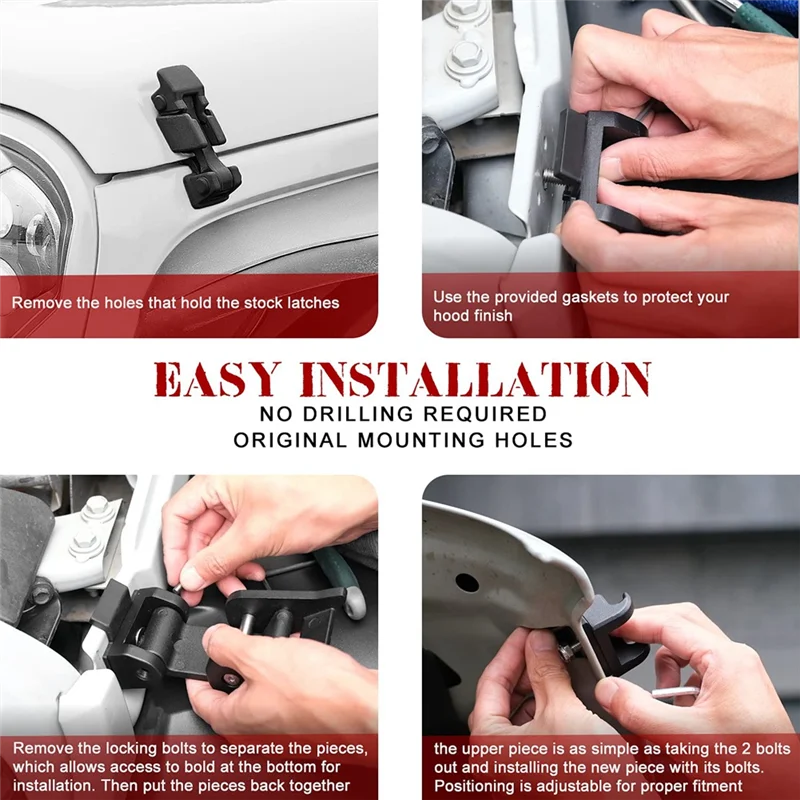 Remove the holes that hold the stock latches

Use the provided gaskets to protect your hood finish

EASY INSTALLATION
NO DRILLING REQUIRED
ORIGINAL MOUNTING HOLES

Remove the locking bolts to separate the pieces, which allows access to bold at the bottom for installation. Then put the pieces back together

the upper piece is as simple as taking the 2 bolts out and installing the new piece with its bolts. Positioning is adjustable for proper fitment