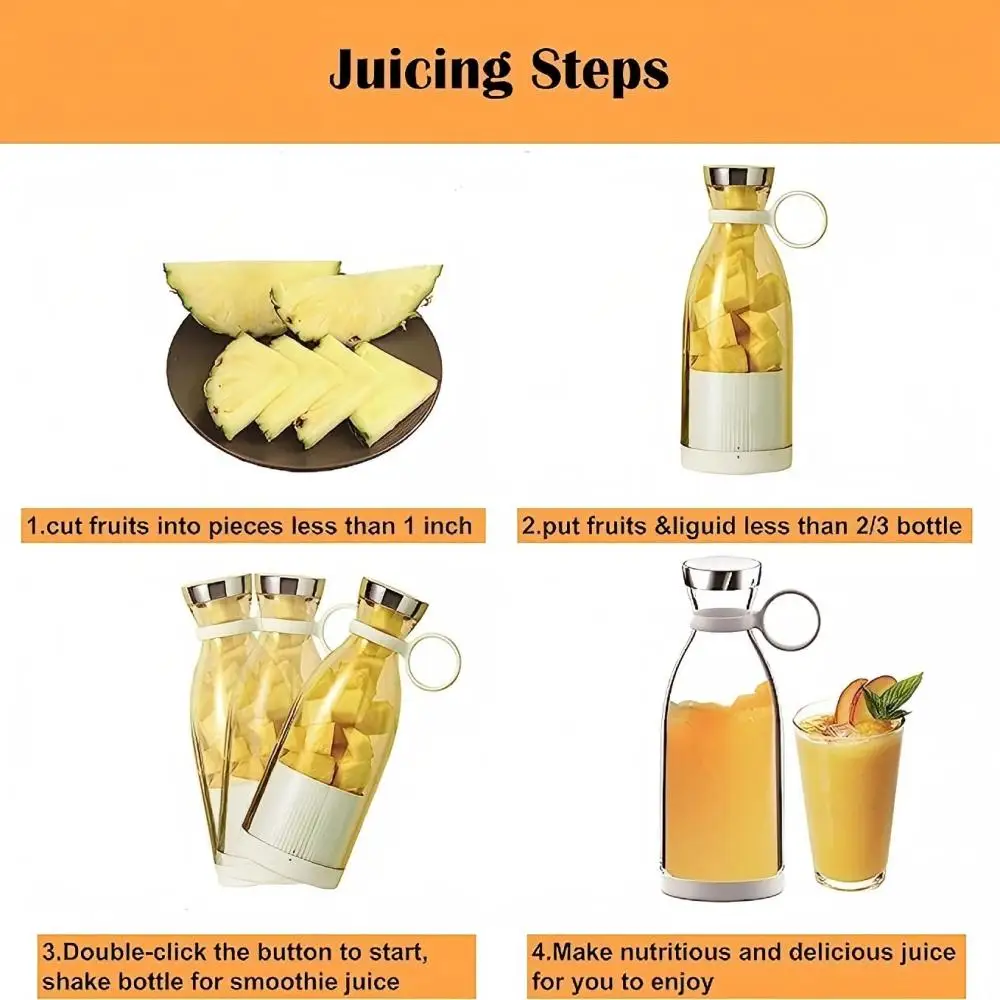 Juicing Steps

1.cut fruits into pieces less than 1 inch

2.put fruits &liguid less than 2/3 bottle

3.Double-click the button to start, shake bottle for smoothie juice

4.Make nutritious and delicious juice for you to enjoy