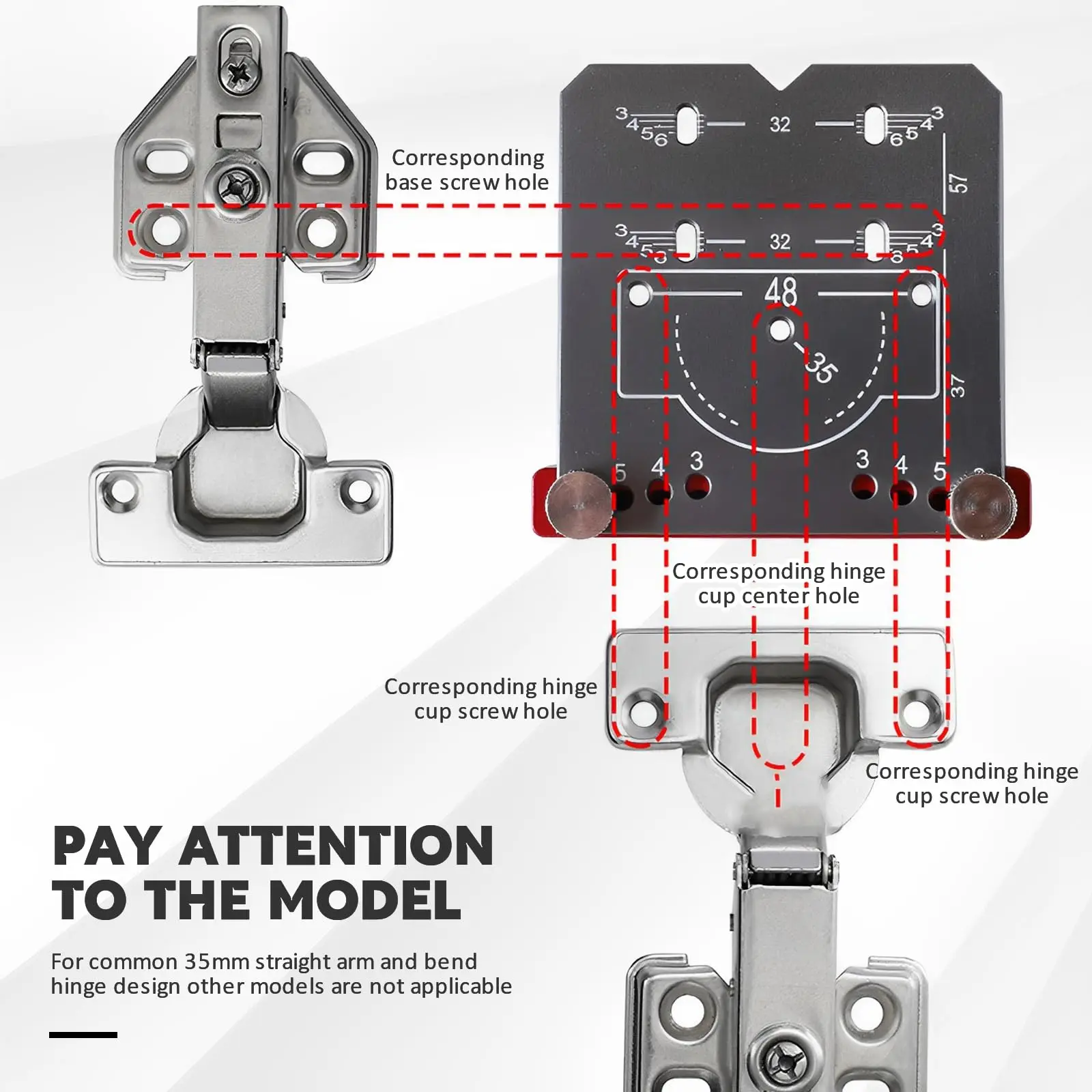 Corresponding base screw hole

3 4 5 6 32 6 5 4 3

57

3 4 5 6 32 6 5 4 3

48

35

37

5 4 3 3 4 5

Corresponding hinge cup center hole

Corresponding hinge cup screw hole

Corresponding hinge cup screw hole

PAY ATTENTION TO THE MODEL

For common 35mm straight arm and bend hinge design other models are not applicable