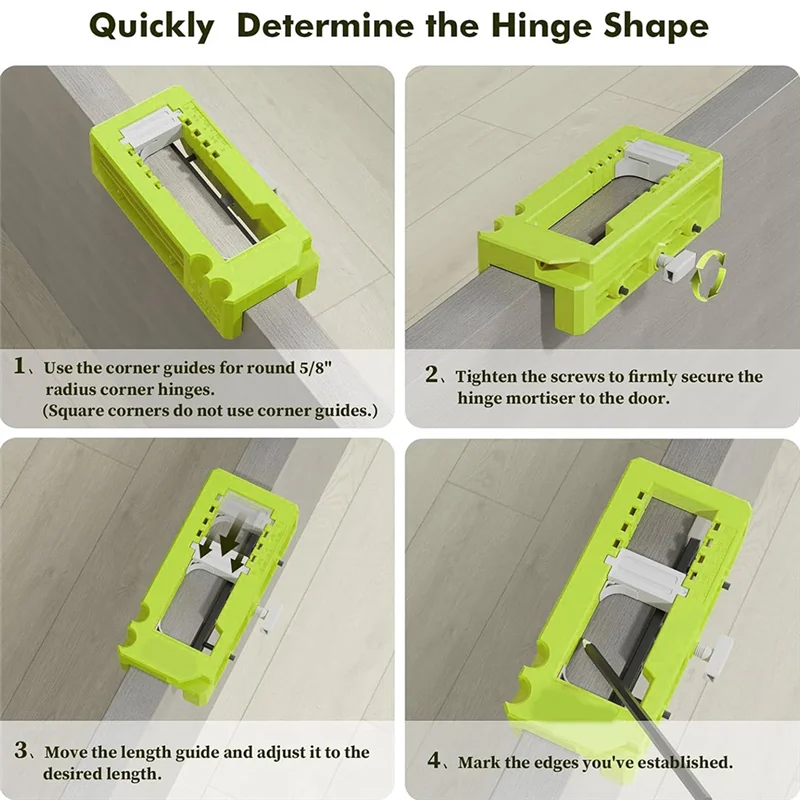 Quickly Determine the Hinge Shape

1、Use the corner guides for round 5/8" radius corner hinges.
(Square corners do not use corner guides.)

2、Tighten the screws to firmly secure the hinge mortiser to the door.

3、Move the length guide and adjust it to the desired length.

4、Mark the edges you've established.