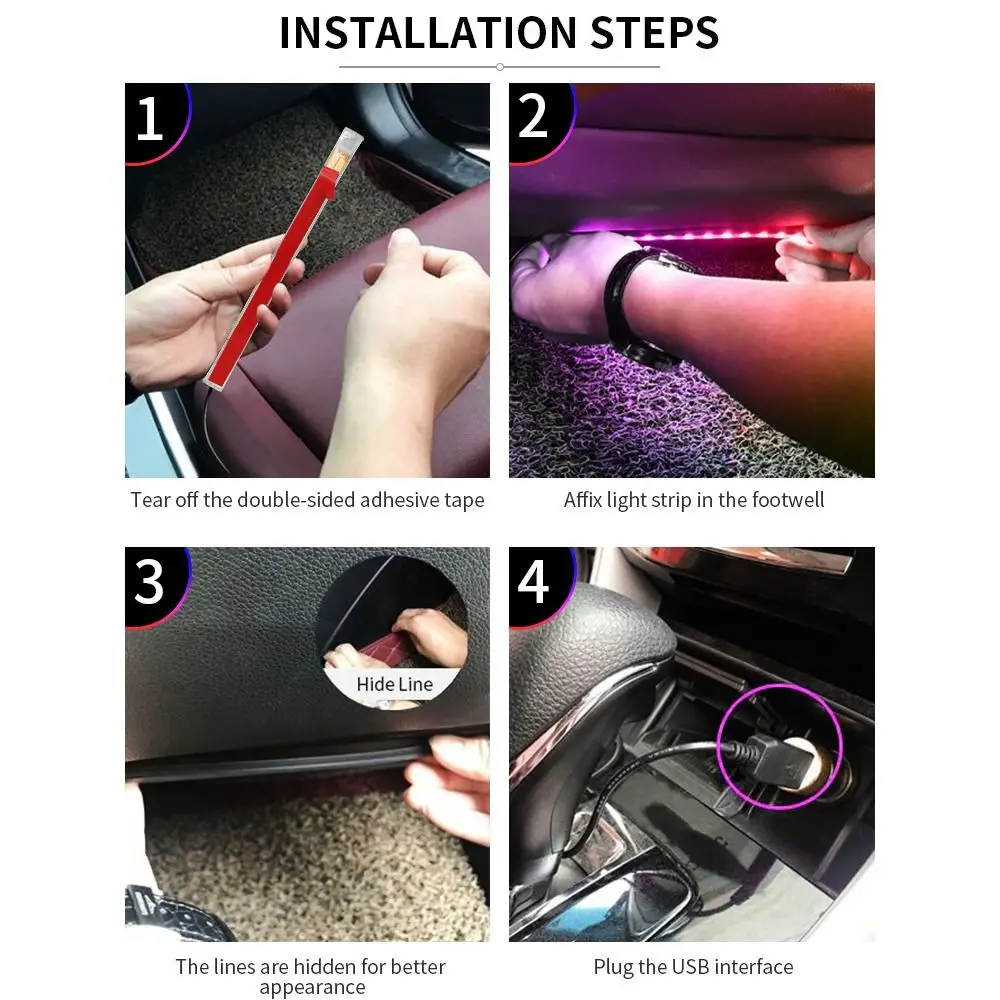 INSTALLATION STEPS

1

Tear off the double-sided adhesive tape

2

Affix light strip in the footwell

3

Hide Line

The lines are hidden for better appearance

4

Plug the USB interface