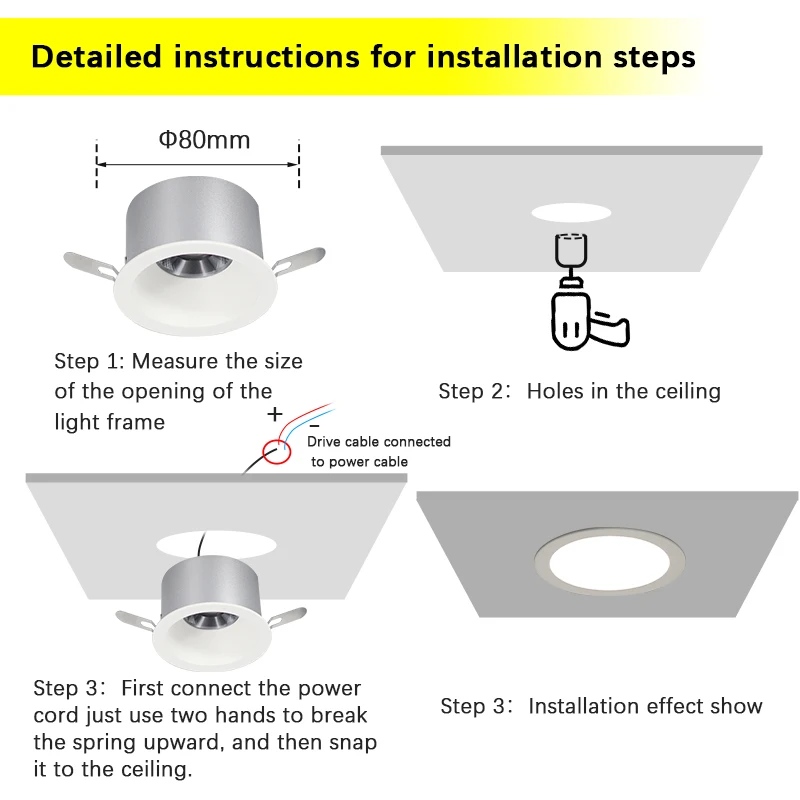 Detailed instructions for installation steps

Φ80mm

Step 1: Measure the size of the opening of the light frame

Step 2: Holes in the ceiling

+ -
Drive cable connected to power cable

Step 3: First connect the power cord just use two hands to break the spring upward, and then snap it to the ceiling.

Step 3: Installation effect show