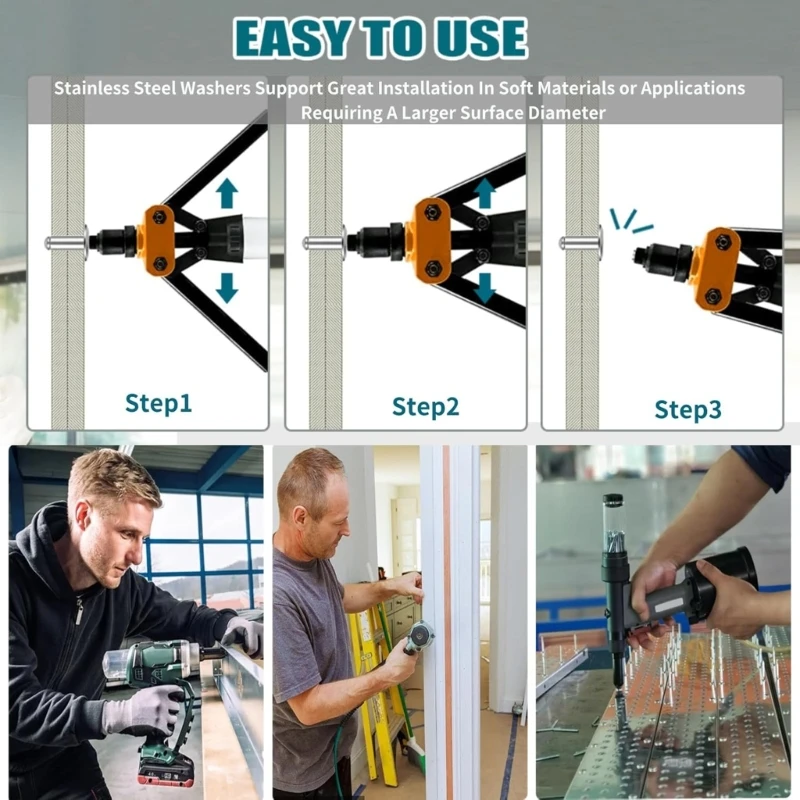 EASY TO USE

Stainless Steel Washers Support Great Installation In Soft Materials or Applications Requiring A Larger Surface Diameter

Step1

Step2

Step3