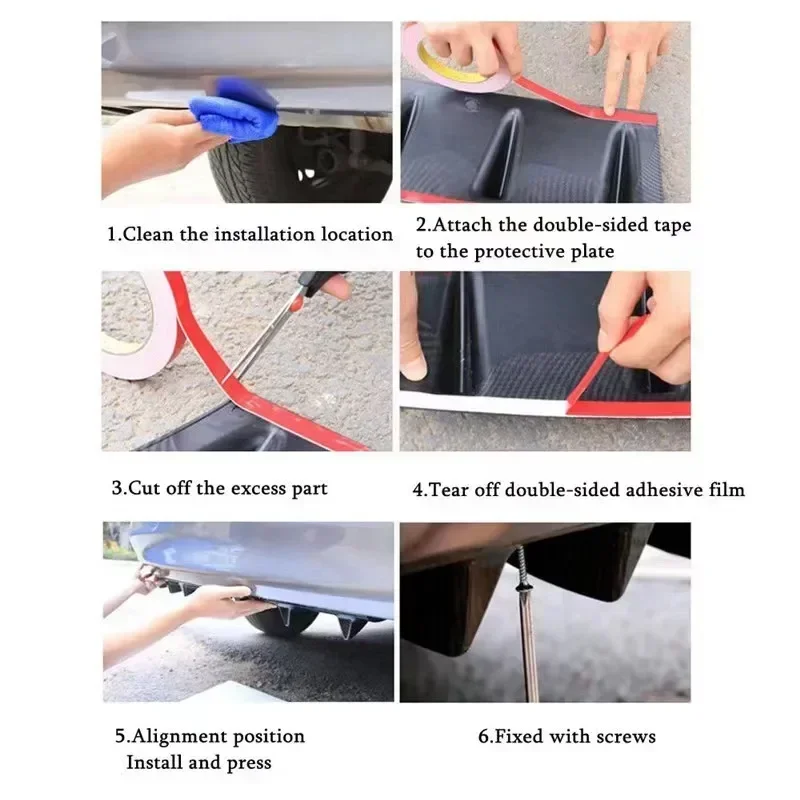 1.Clean the installation location

2.Attach the double-sided tape to the protective plate

3.Cut off the excess part

4.Tear off double-sided adhesive film

5.Alignment position
Install and press

6.Fixed with screws