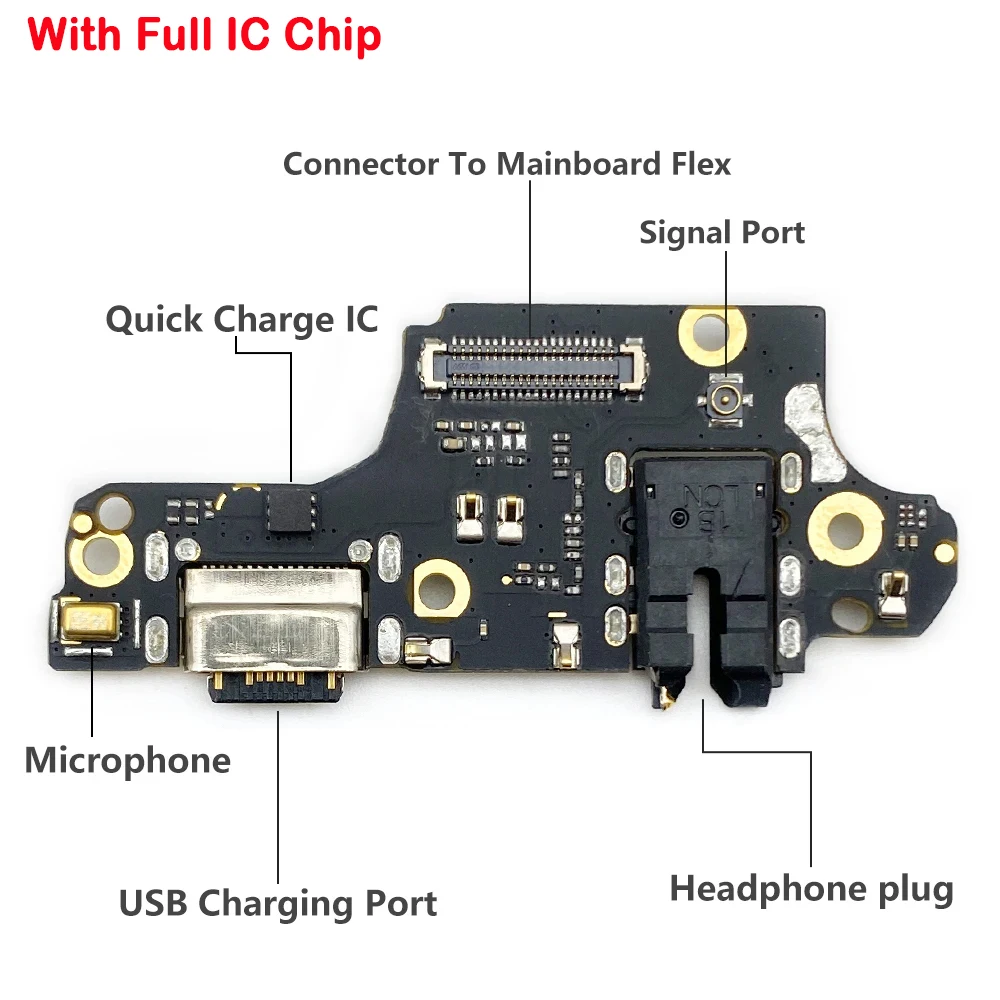 With Full IC Chip

Connector To Mainboard Flex

Signal Port

Quick Charge IC

Microphone

USB Charging Port

Headphone plug