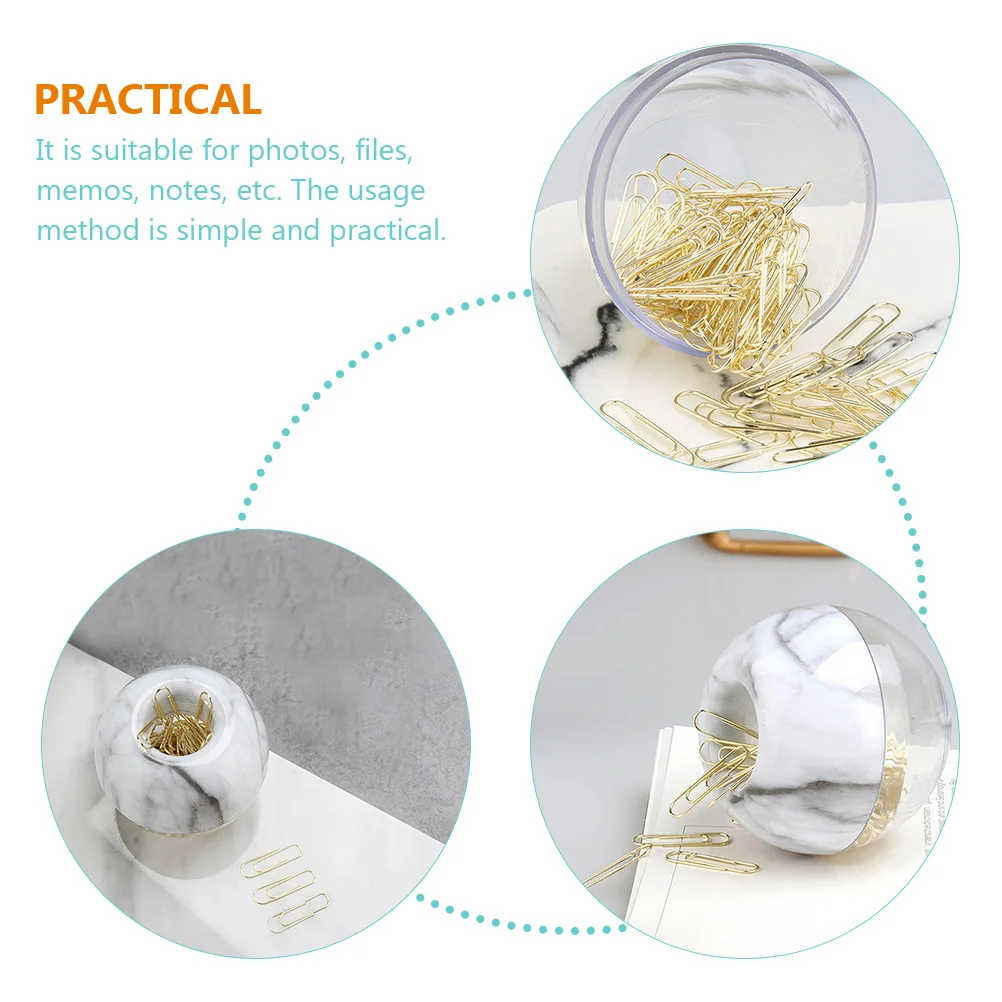 PRACTICAL

It is suitable for photos, files, memos, notes, etc. The usage method is simple and practical.