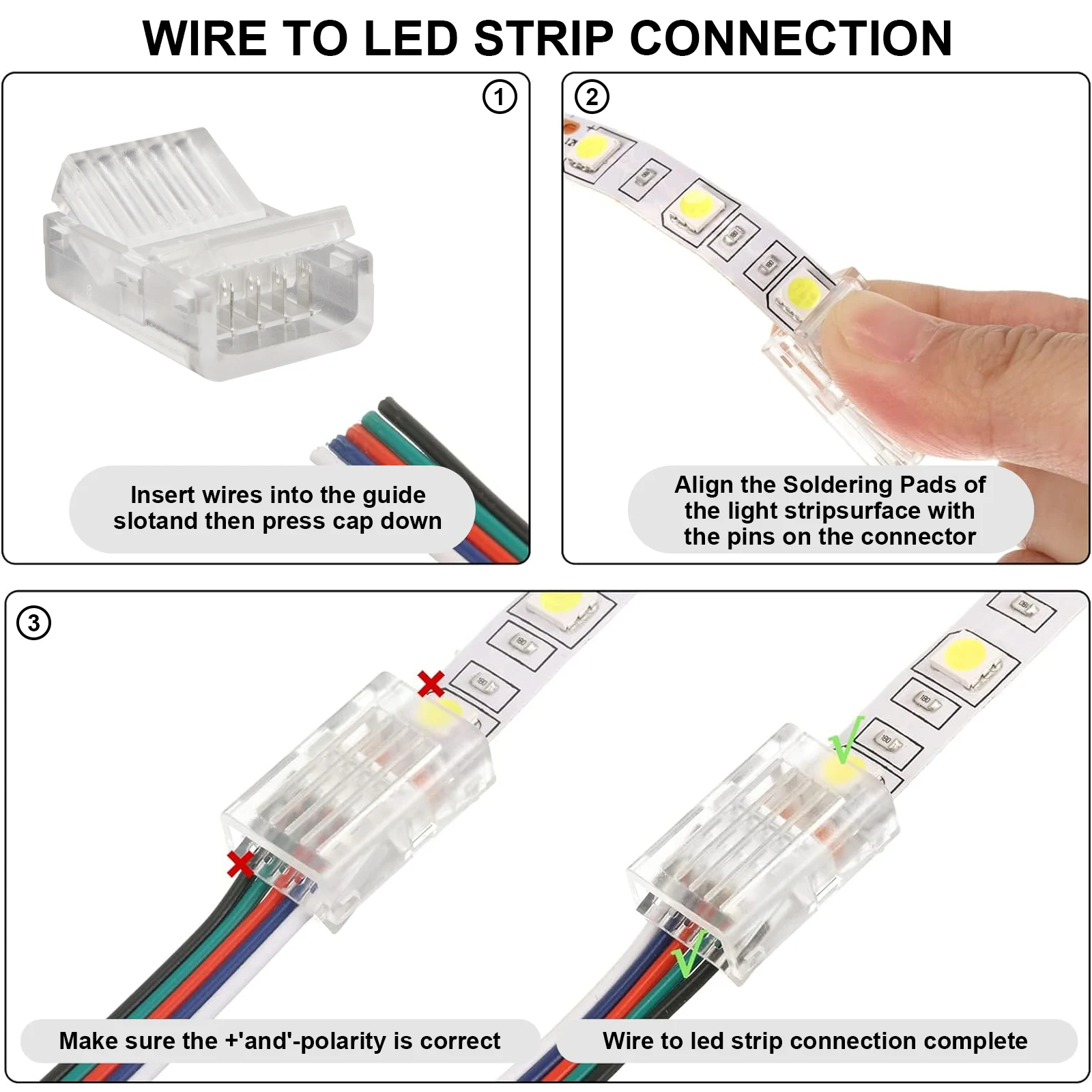 WIRE TO LED STRIP CONNECTION

①

Insert wires into the guide slotand then press cap down

②

Align the Soldering Pads of the light stripsurface with the pins on the connector

③

Make sure the +'and'-polarity is correct

Wire to led strip connection complete