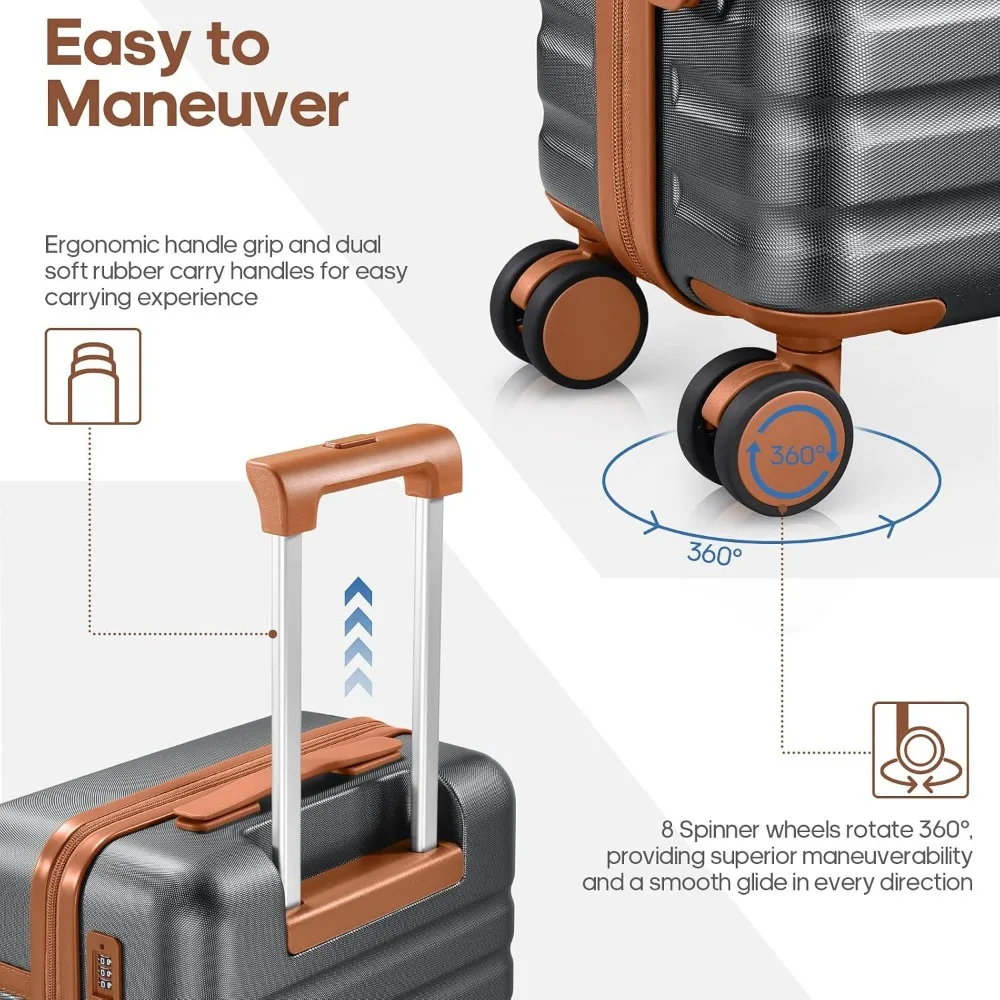 Easy to Maneuver

Ergonomic handle grip and dual soft rubber carry handles for easy carrying experience

360°

360°

8 Spinner wheels rotate 360°, providing superior maneuverability and a smooth glide in every direction