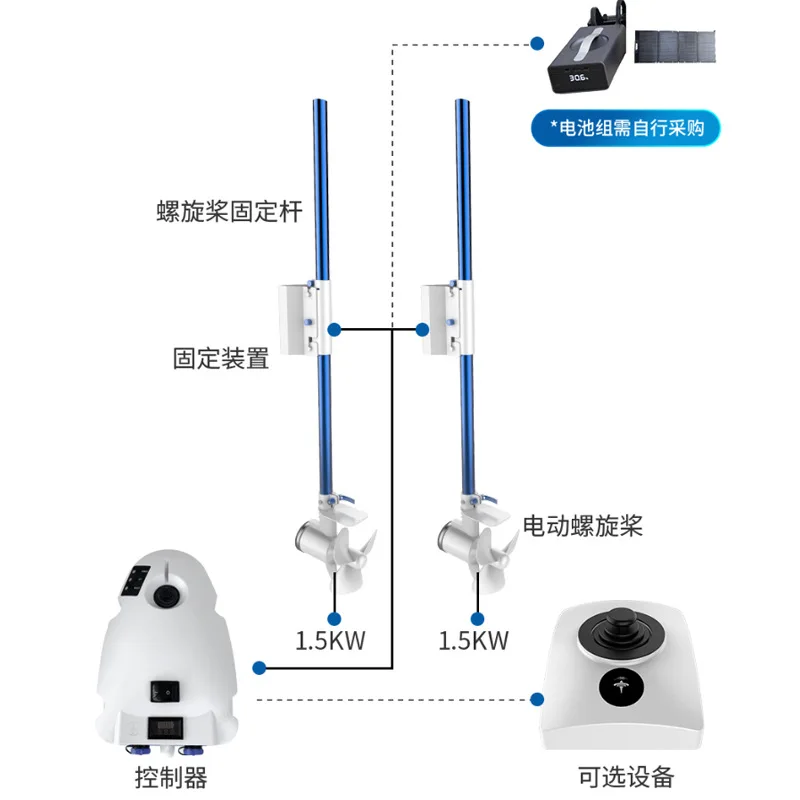 306

*电池组需自行采购

螺旋桨固定杆

固定装置

电动螺旋桨

1.5KW

1.5KW

控制器

可选设备