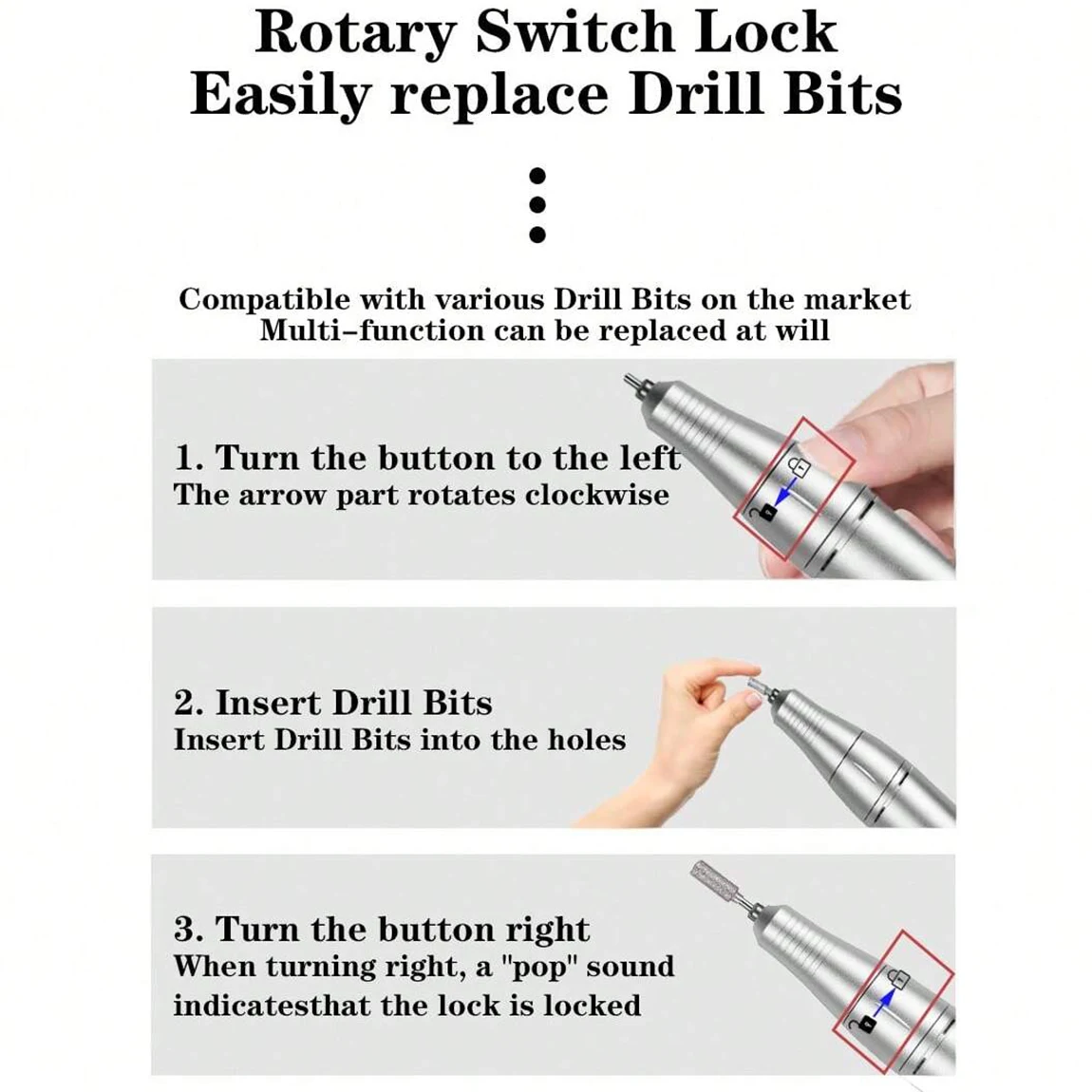 Rotary Switch Lock
Easily replace Drill Bits

Compatible with various Drill Bits on the market
Multi-function can be replaced at will

1. Turn the button to the left
The arrow part rotates clockwise

2. Insert Drill Bits
Insert Drill Bits into the holes

3. Turn the button right
When turning right, a "pop" sound indicatesthat the lock is locked