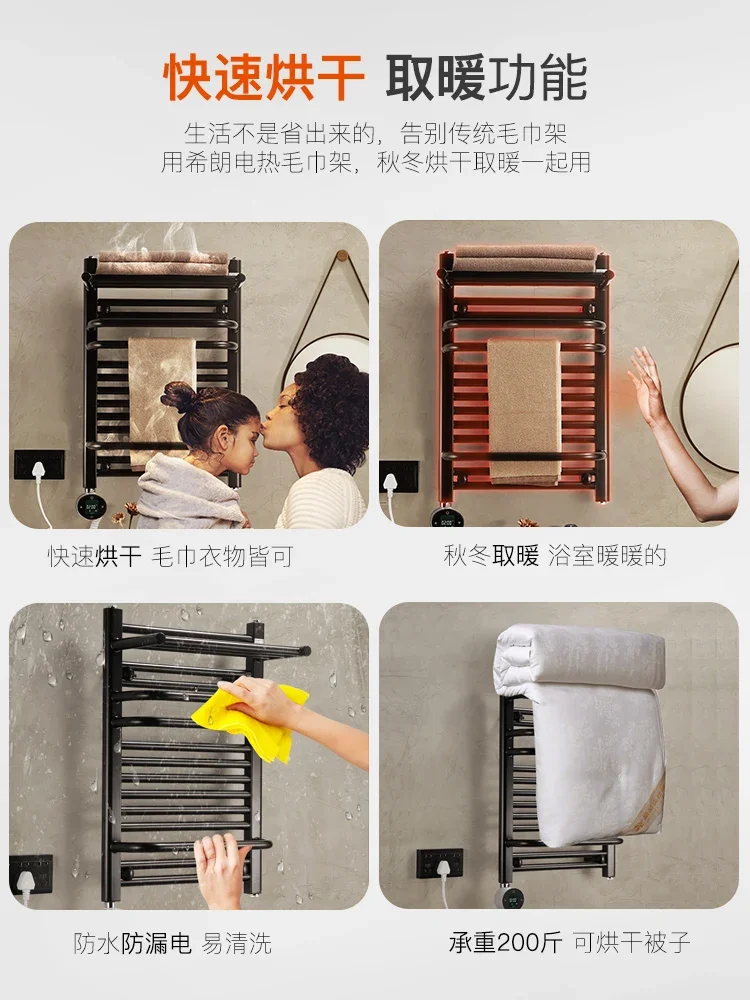 快速烘干 取暖功能

生活不是省出来的，告别传统毛巾架
用希朗电热毛巾架，秋冬烘干取暖一起用

快速烘干 毛巾衣物皆可

秋冬取暖 浴室暖暖的

防水防漏电 易清洗

承重200斤 可烘干被子