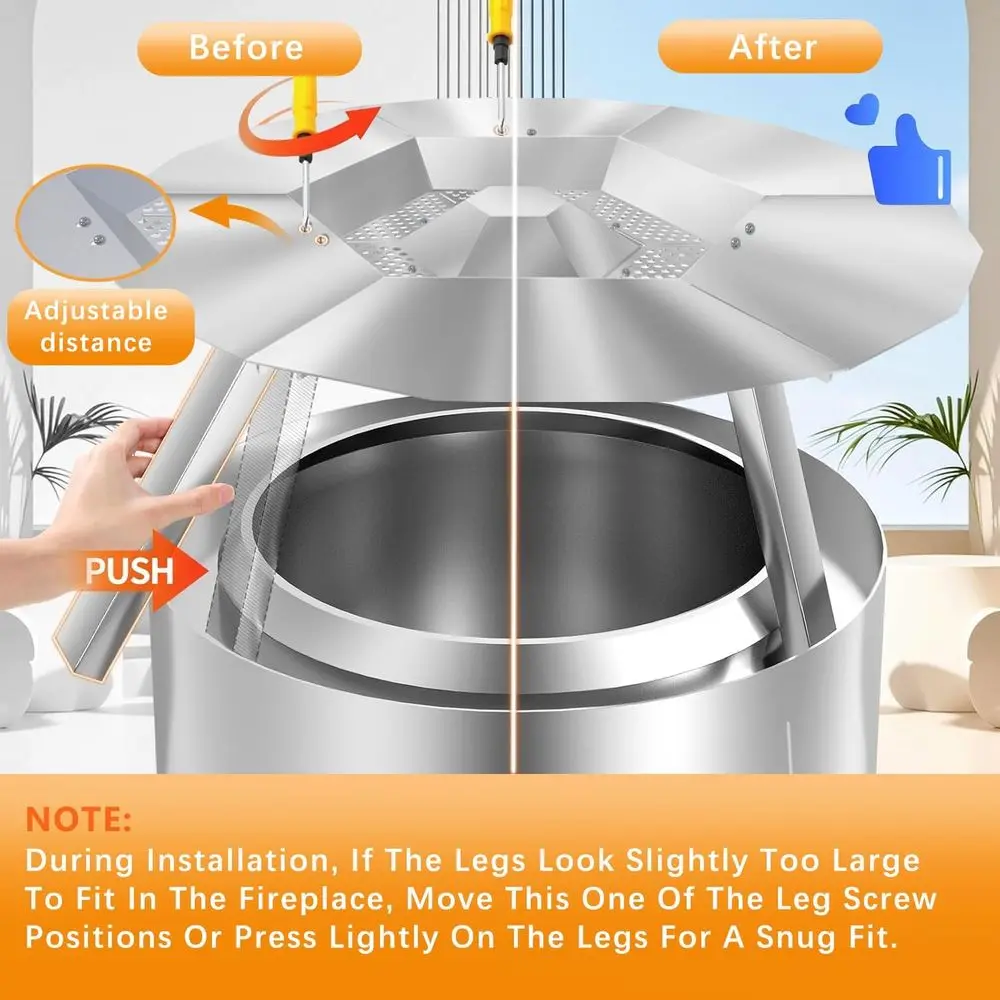 Before

After

Adjustable distance

PUSH

NOTE:
During Installation, If The Legs Look Slightly Too Large To Fit In The Fireplace, Move This One Of The Leg Screw Positions Or Press Lightly On The Legs For A Snug Fit.