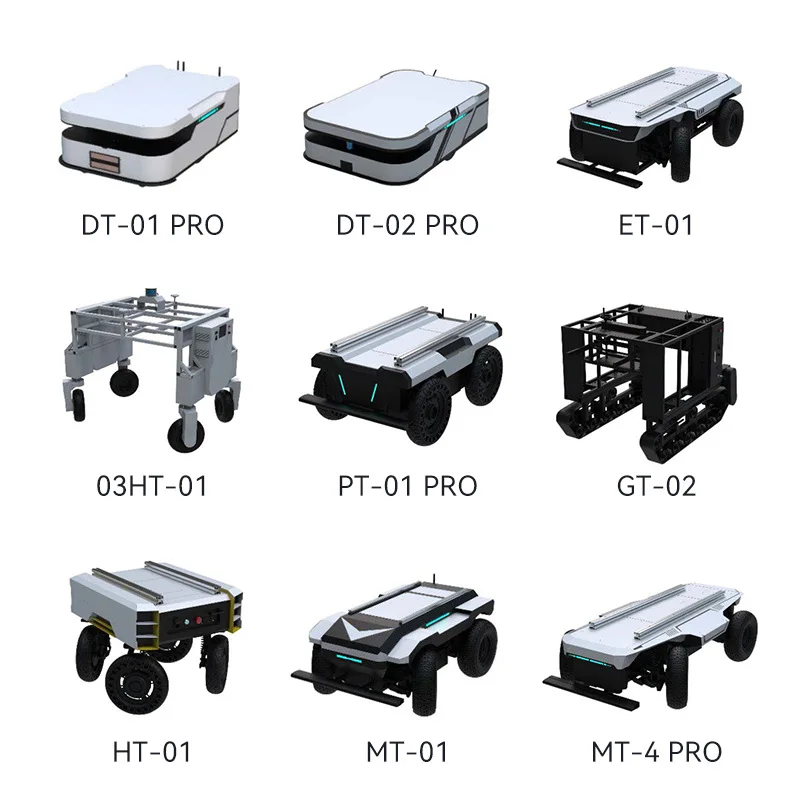 DT-01 PRO
DT-02 PRO
ET-01

03HT-01
PT-01 PRO
GT-02

HT-01
MT-01
MT-4 PRO