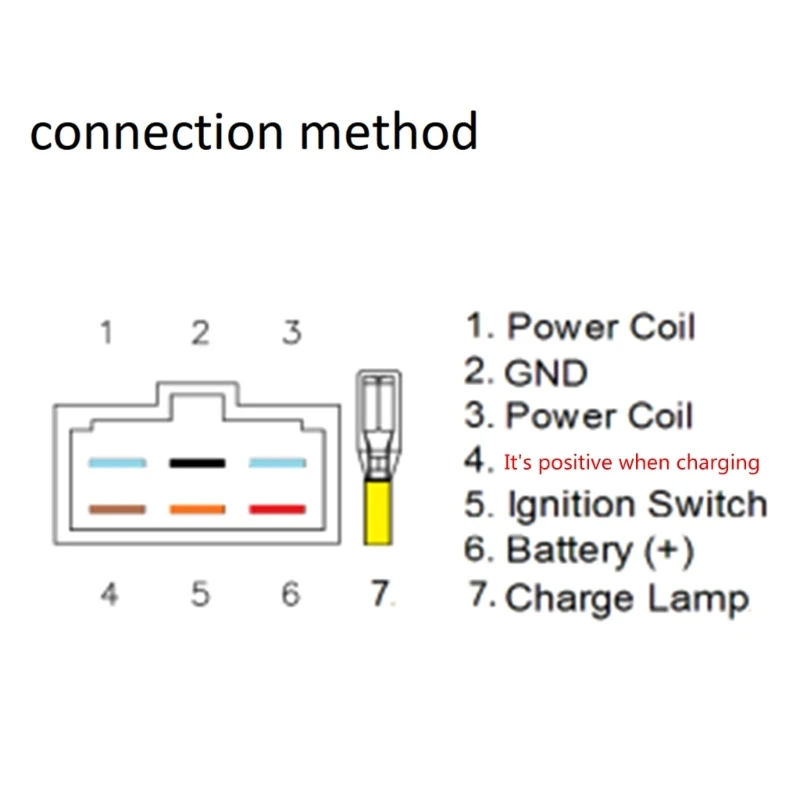 connection method

1 2 3

4 5 6 7.

1. Power Coil
2. GND
3. Power Coil
4. It's positive when charging
5. Ignition Switch
6. Battery (+)
7. Charge Lamp