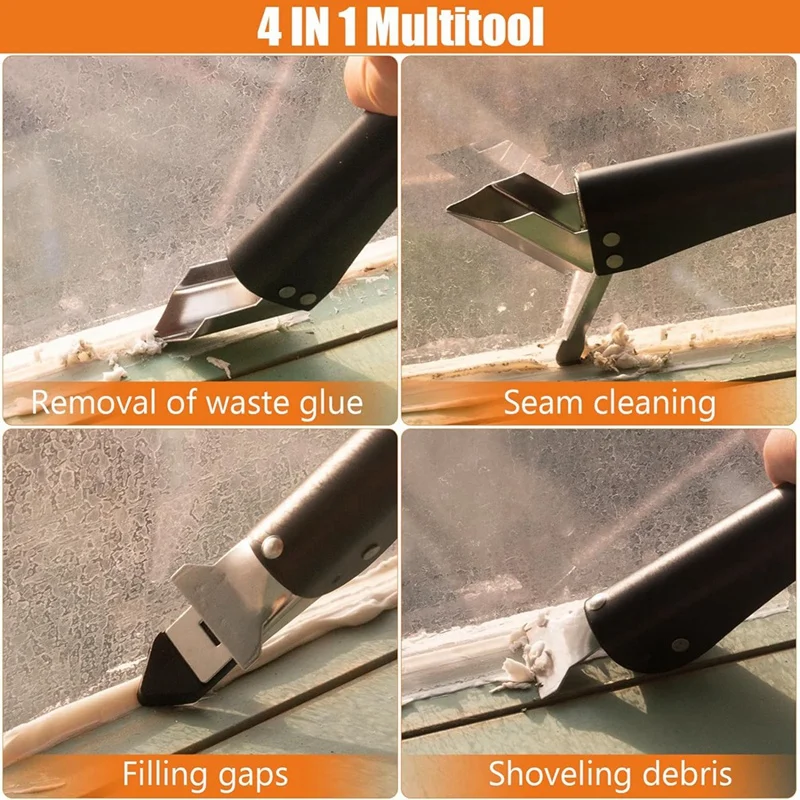 4 IN 1 Multitool

Removal of waste glue

Seam cleaning

Filling gaps

Shoveling debris