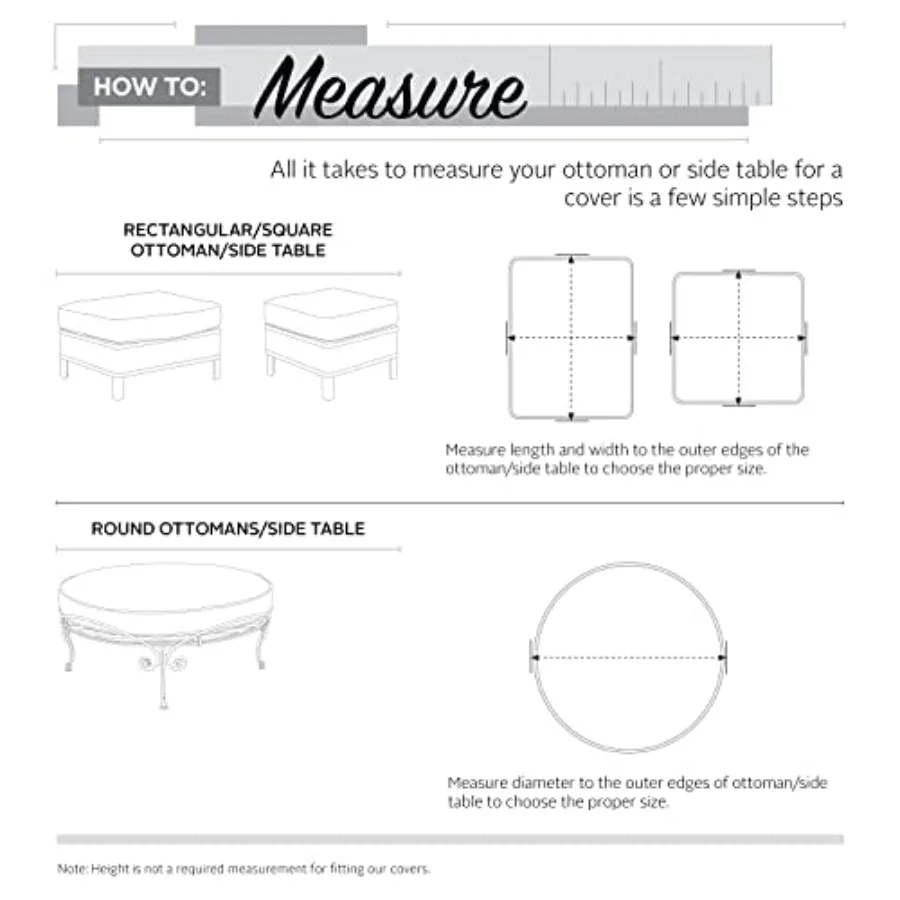 HOW TO: Measure

All it takes to measure your ottoman or side table for a cover is a few simple steps

RECTANGULAR/SQUARE OTTOMAN/SIDE TABLE

Measure length and width to the outer edges of the ottoman/side table to choose the proper size.

ROUND OTTOMANS/SIDE TABLE

Measure diameter to the outer edges of ottoman/side table to choose the proper size.

Note: Height is not a required measurement for fitting our covers.