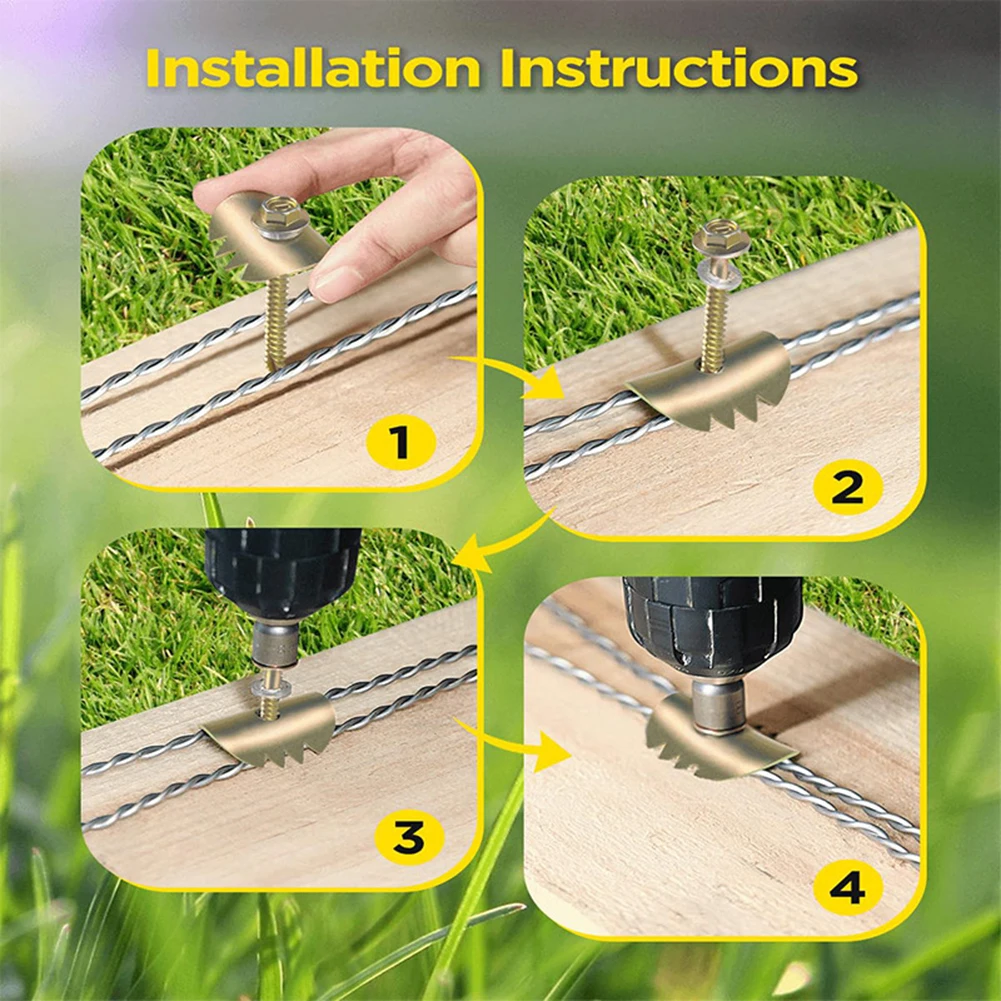 Installation Instructions

1

2

3

4