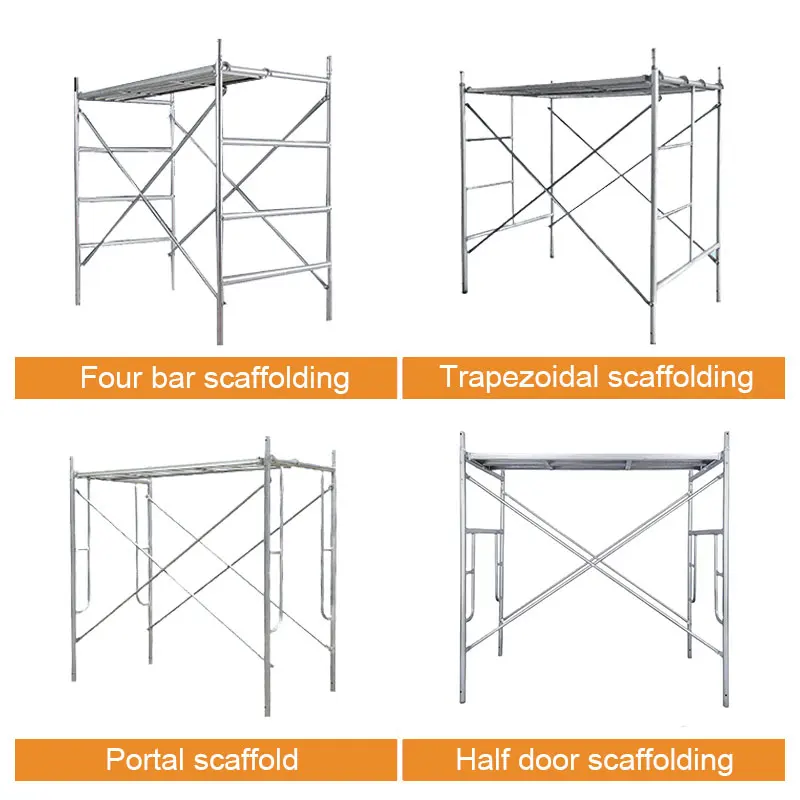 Four bar scaffolding

Trapezoidal scaffolding

Portal scaffold

Half door scaffolding