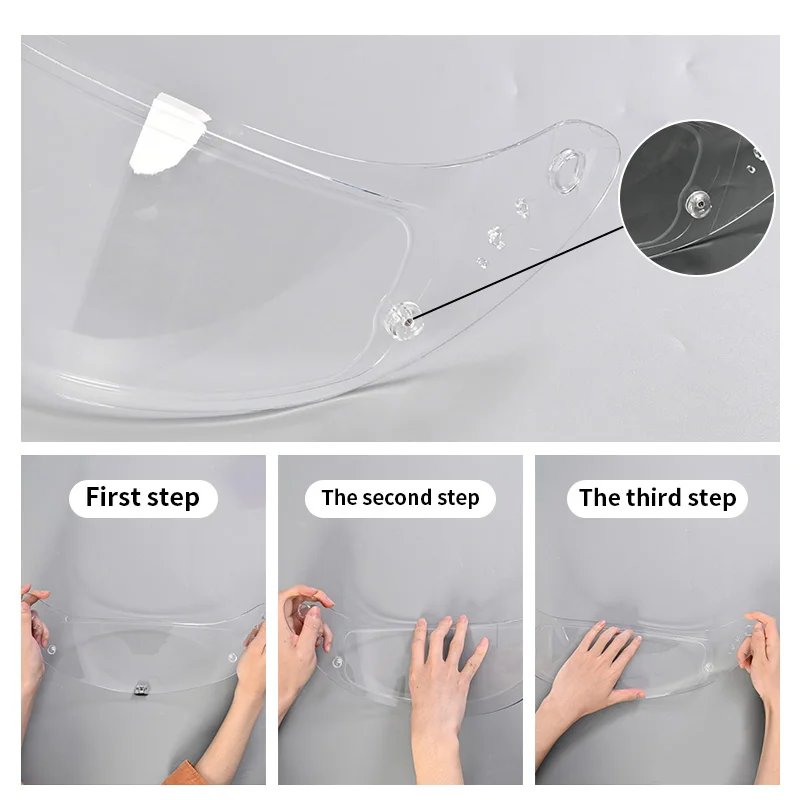 First step

The second step

The third step