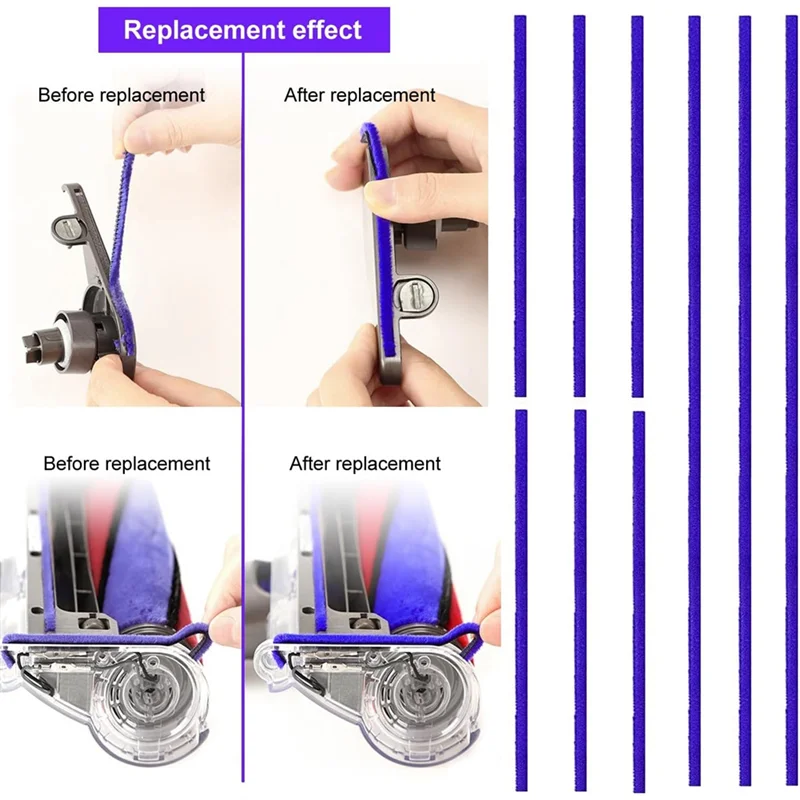 Replacement effect

Before replacement

After replacement

Before replacement

After replacement