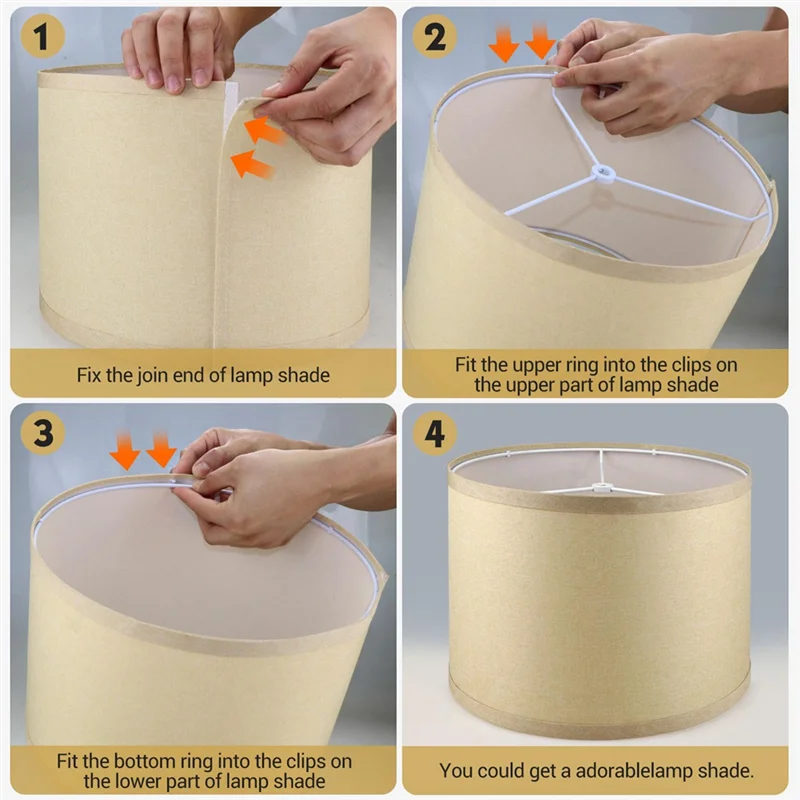 1

Fix the join end of lamp shade

2

Fit the upper ring into the clips on the upper part of lamp shade

3

Fit the bottom ring into the clips on the lower part of lamp shade

4

You could get a adorablelamp shade.