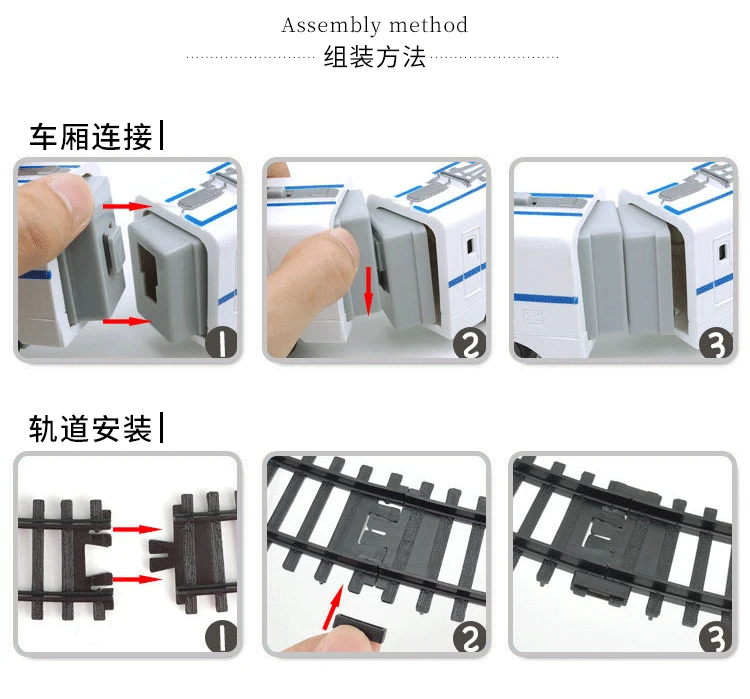 Assembly method
组装方法

车厢连接

1

2

3

轨道安装

1

2

3