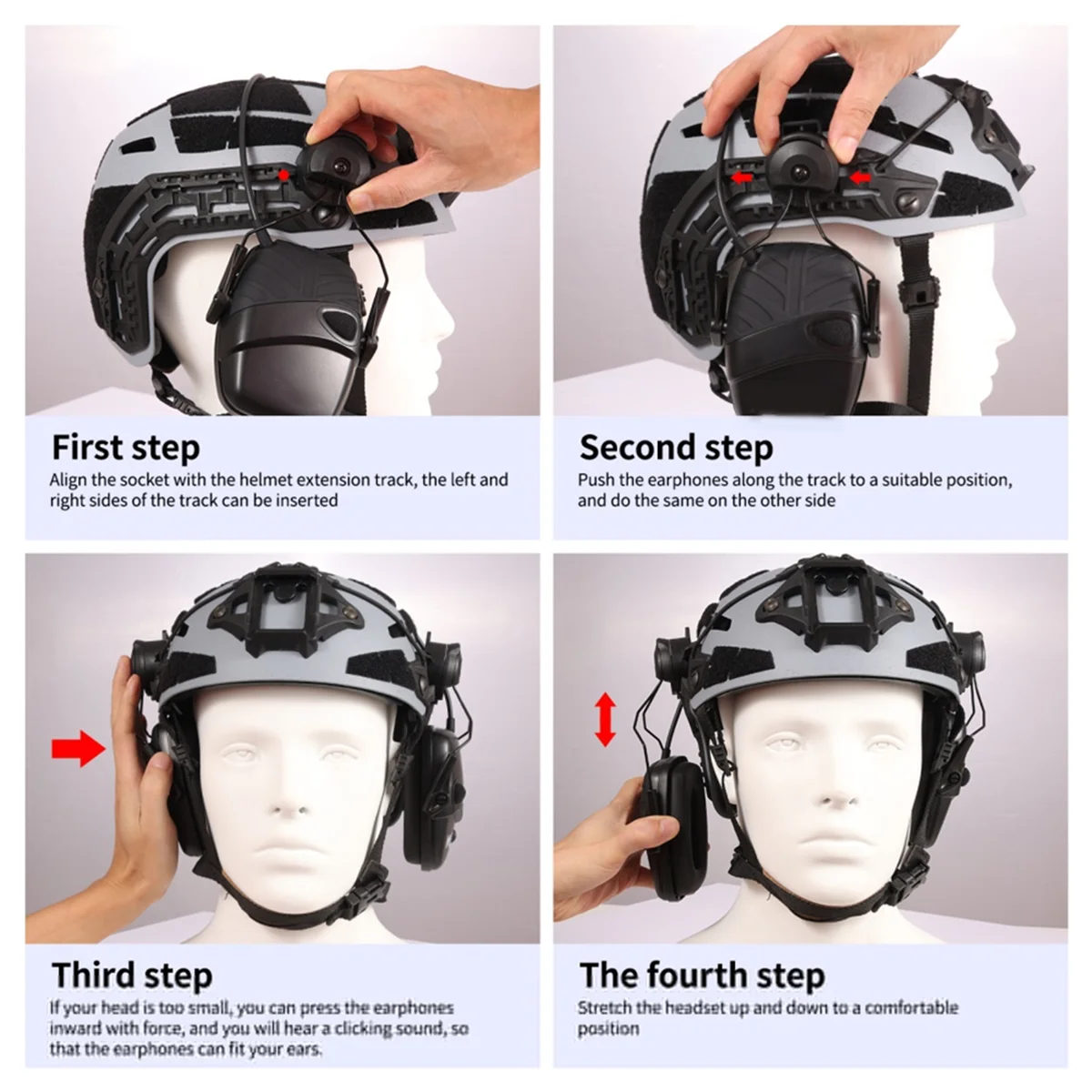 First step
Align the socket with the helmet extension track, the left and right sides of the track can be inserted

Second step
Push the earphones along the track to a suitable position, and do the same on the other side

Third step
If your head is too small, you can press the earphones inward with force, and you will hear a clicking sound, so that the earphones can fit your ears.

The fourth step
Stretch the headset up and down to a comfortable position