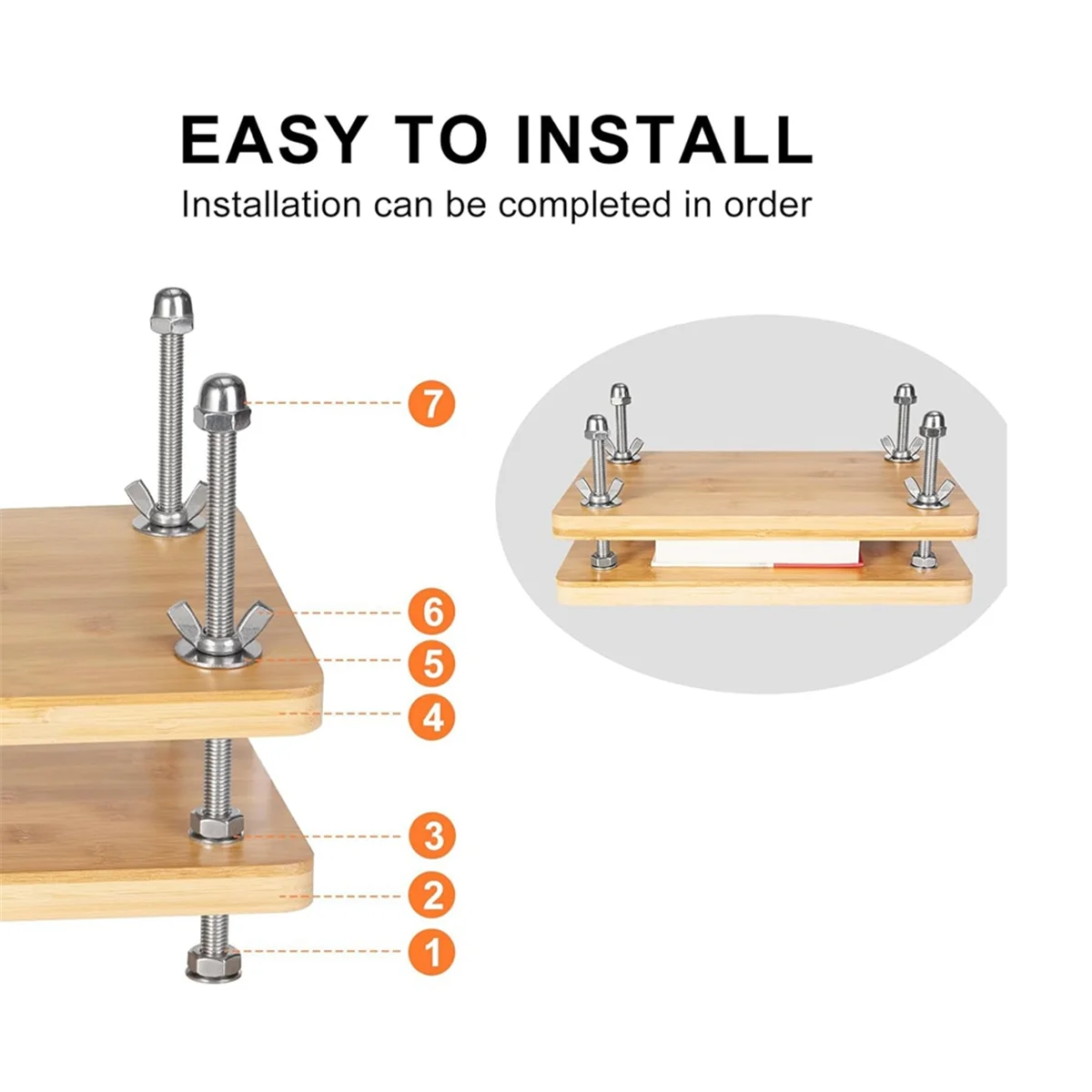 EASY TO INSTALL
Installation can be completed in order

7
6
5
4
3
2
1