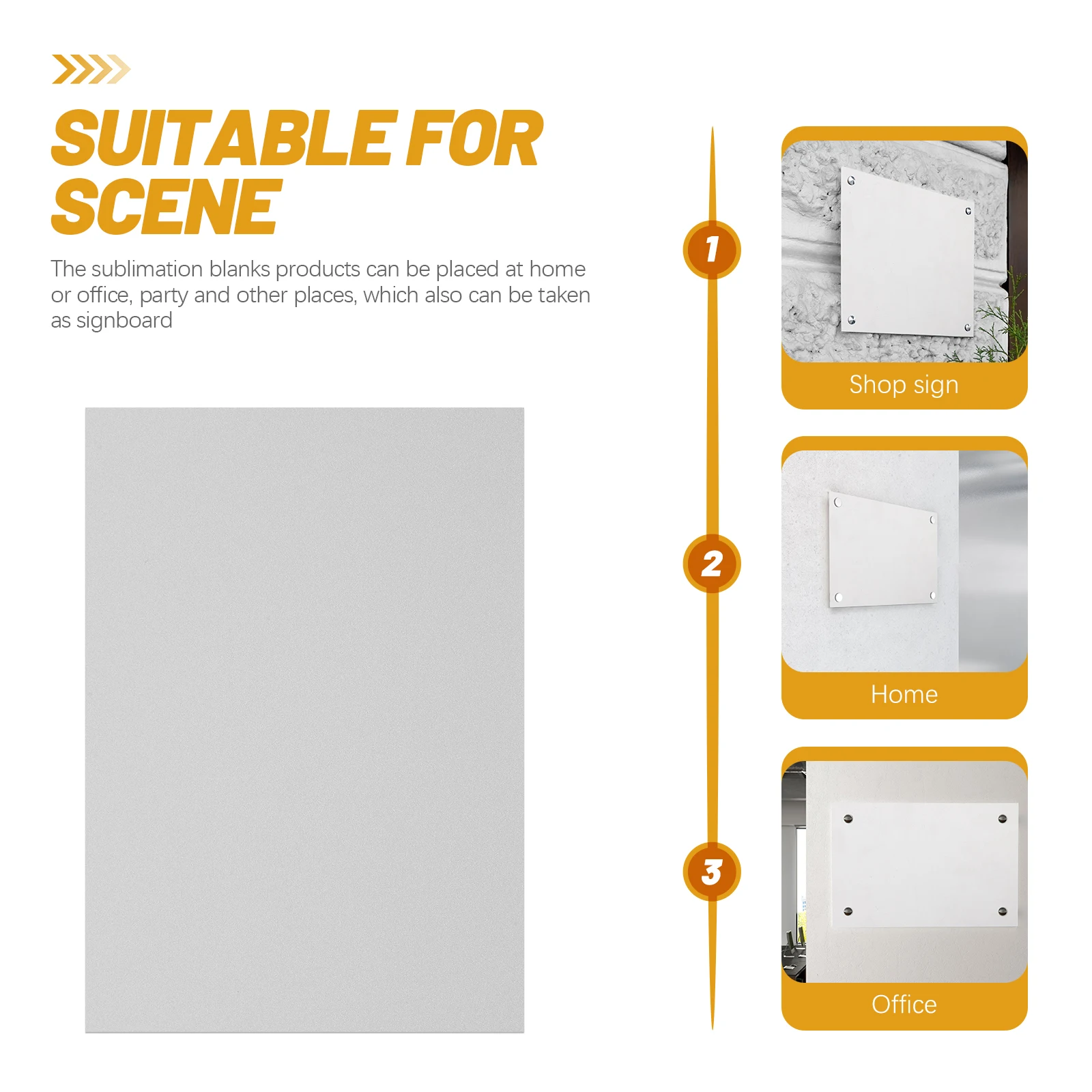 SUITABLE FOR SCENE

The sublimation blanks products can be placed at home or office, party and other places, which also can be taken as signboard

1

Shop sign

2

Home

3

Office