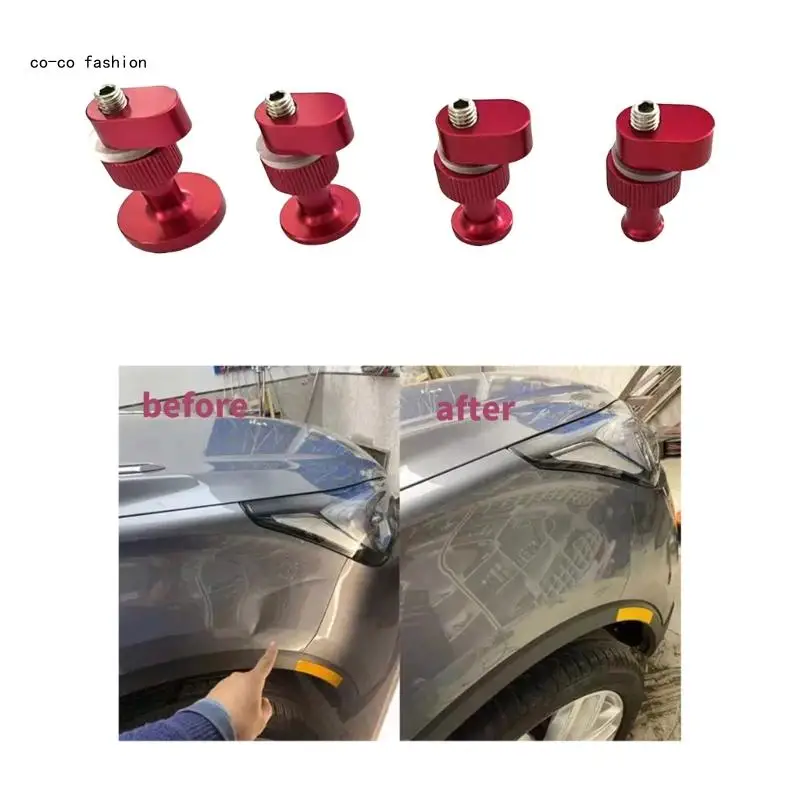 co-co fashion

before

after